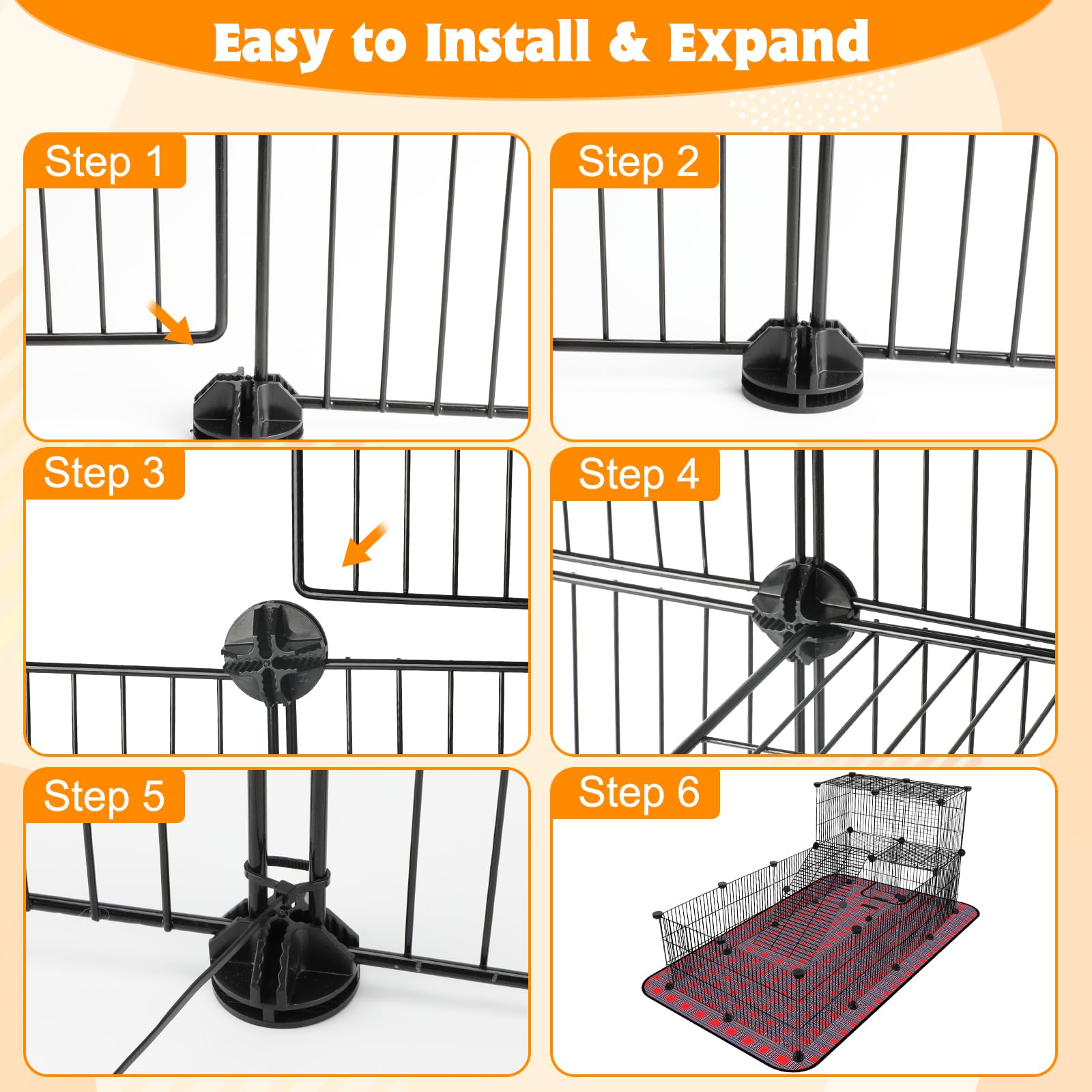 Easy to Install & Expand

Step 1

Step 2

Step 3

Step 4

Step 5

Step 6