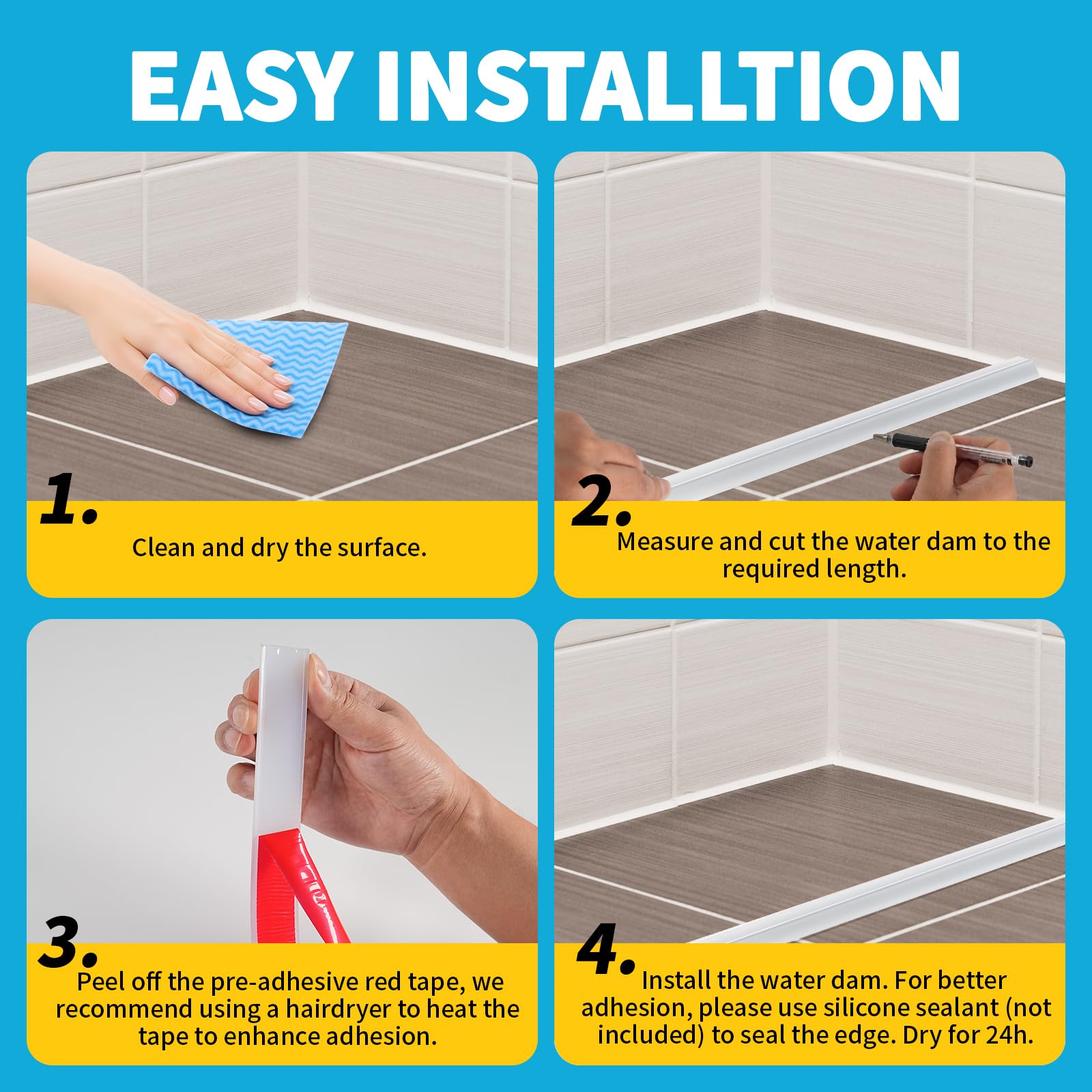 EASY INSTALLTION

1.
Clean and dry the surface.

2.
Measure and cut the water dam to the required length.

3.
Peel off the pre-adhesive red tape, we recommend using a hairdryer to heat the tape to enhance adhesion.

4.
Install the water dam. For better adhesion, please use silicone sealant (not included) to seal the edge. Dry for 24h.