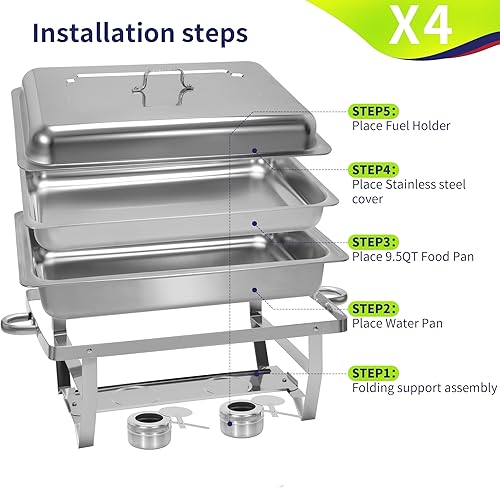 Installation steps

X4

STEP5:
Place Fuel Holder

STEP4:
Place Stainless steel cover

STEP3:
Place 9.5QT Food Pan

STEP2:
Place Water Pan

STEP1:
Folding support assembly