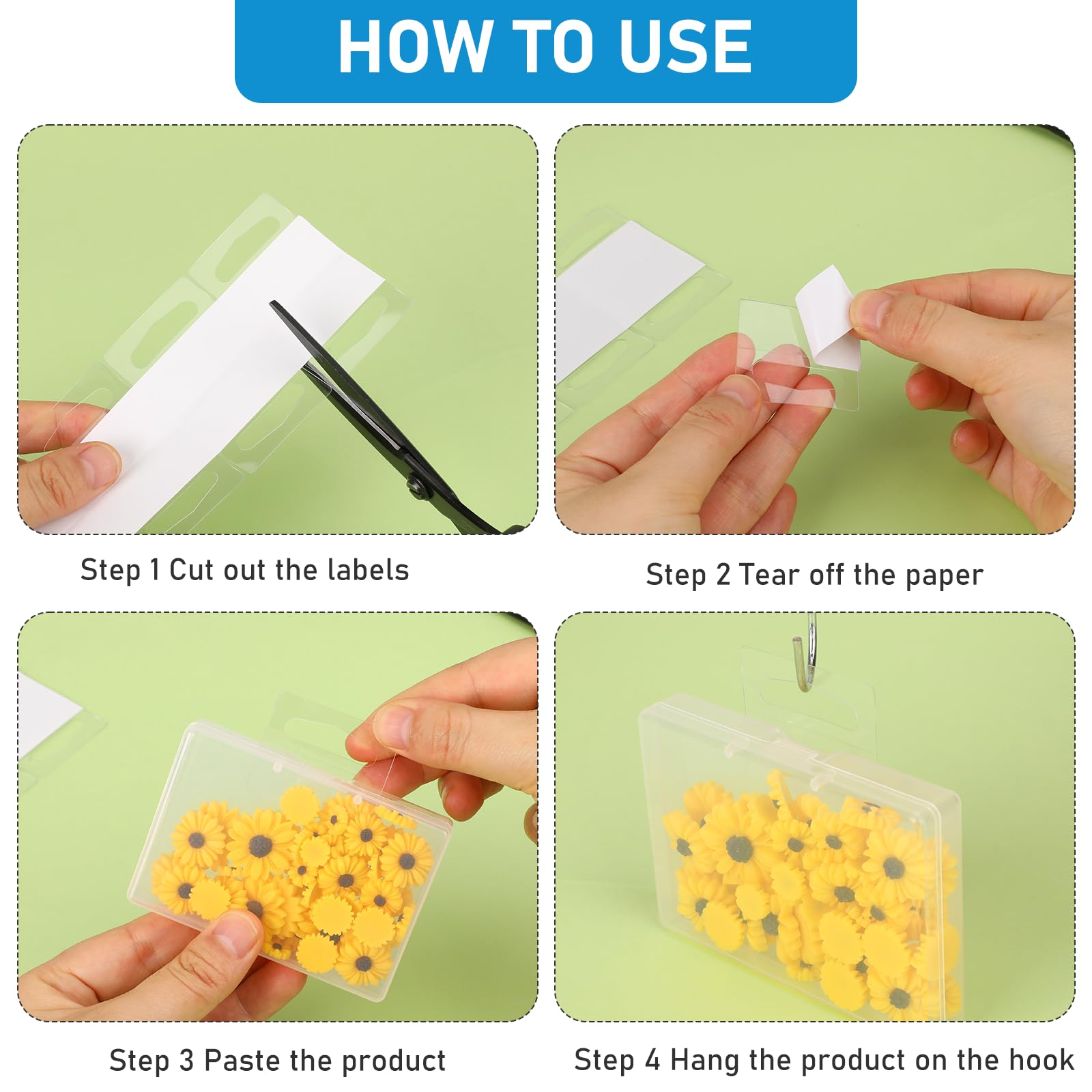 HOW TO USE

Step 1 Cut out the labels

Step 2 Tear off the paper

Step 3 Paste the product

Step 4 Hang the product on the hook