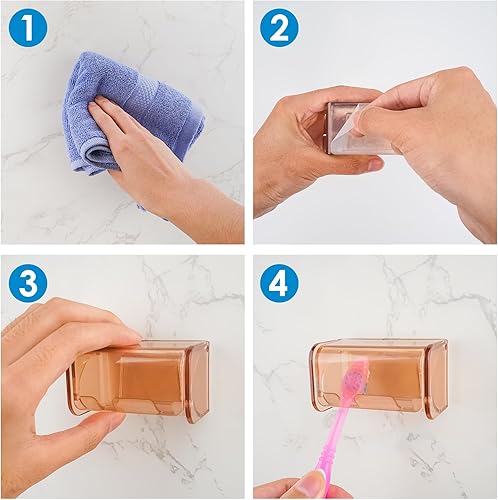 1

2

3

4