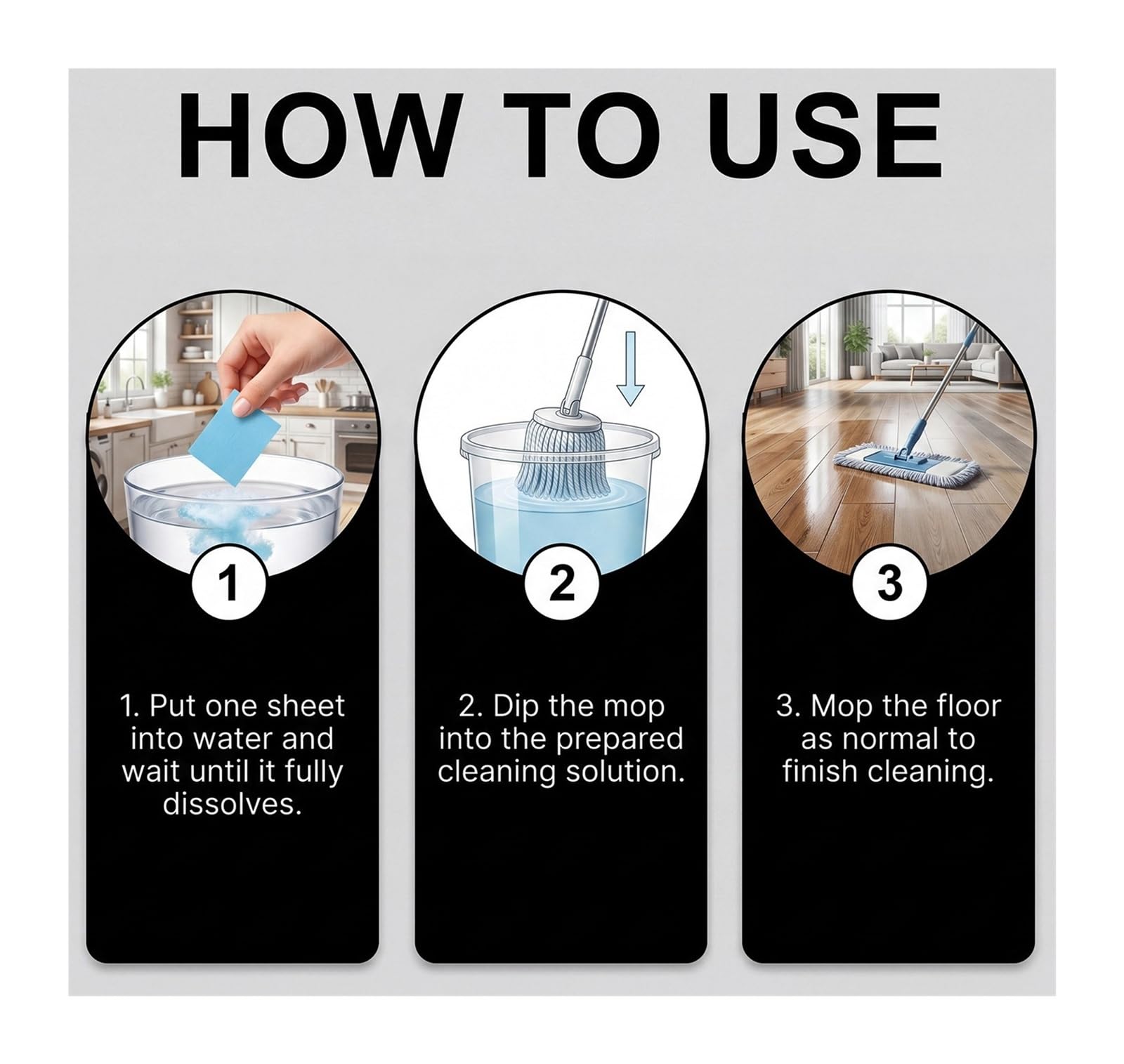 HOW TO USE

1

1. Put one sheet into water and wait until it fully dissolves.

2

2. Dip the mop into the prepared cleaning solution.

3

3. Mop the floor as normal to finish cleaning.