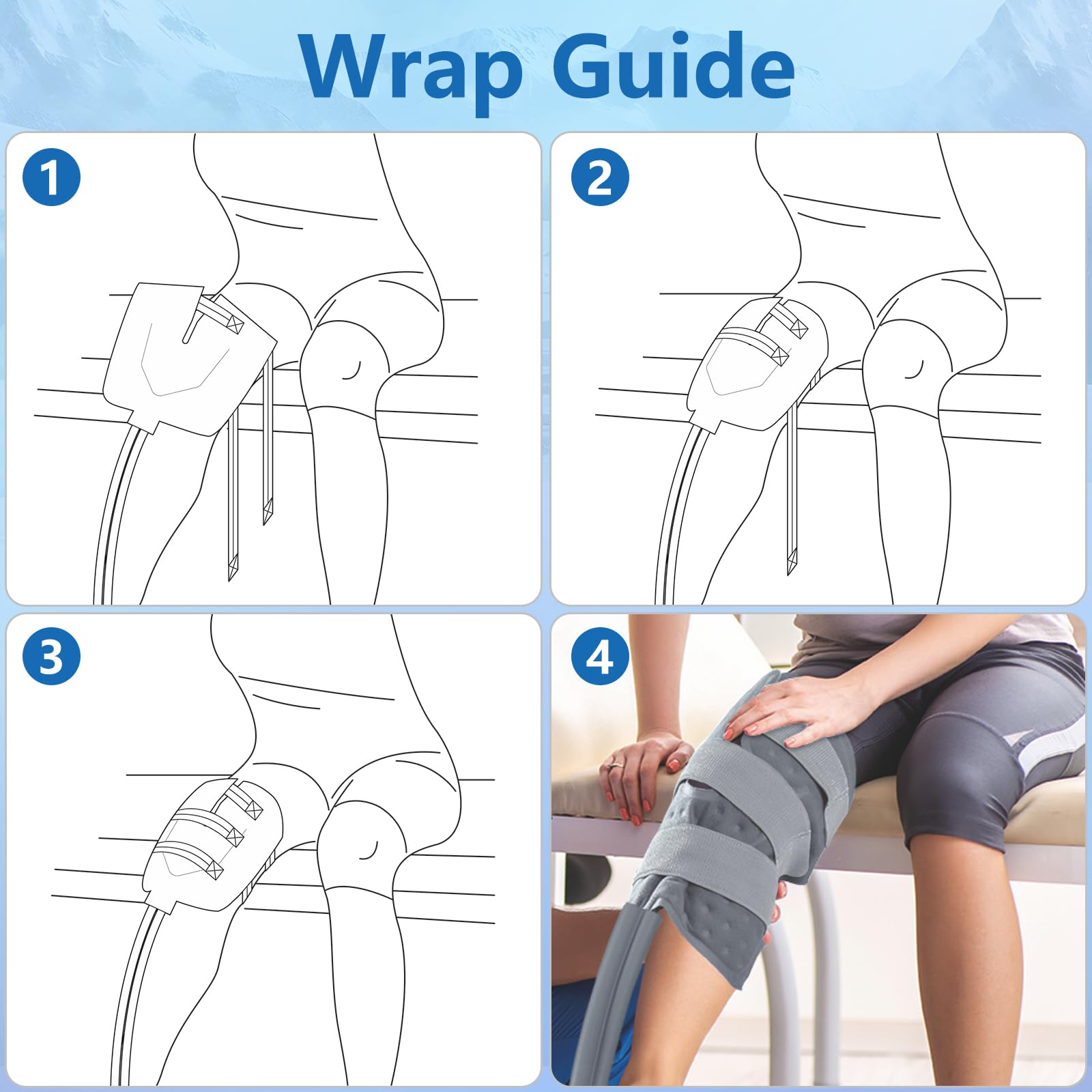 Wrap Guide

1

2

3

4