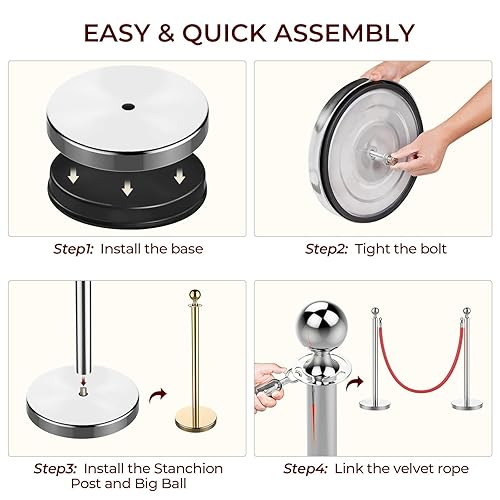 EASY & QUICK ASSEMBLY

Step1: Install the base

Step2: Tight the bolt

Step3: Install the Stanchion Post and Big Ball

Step4: Link the velvet rope