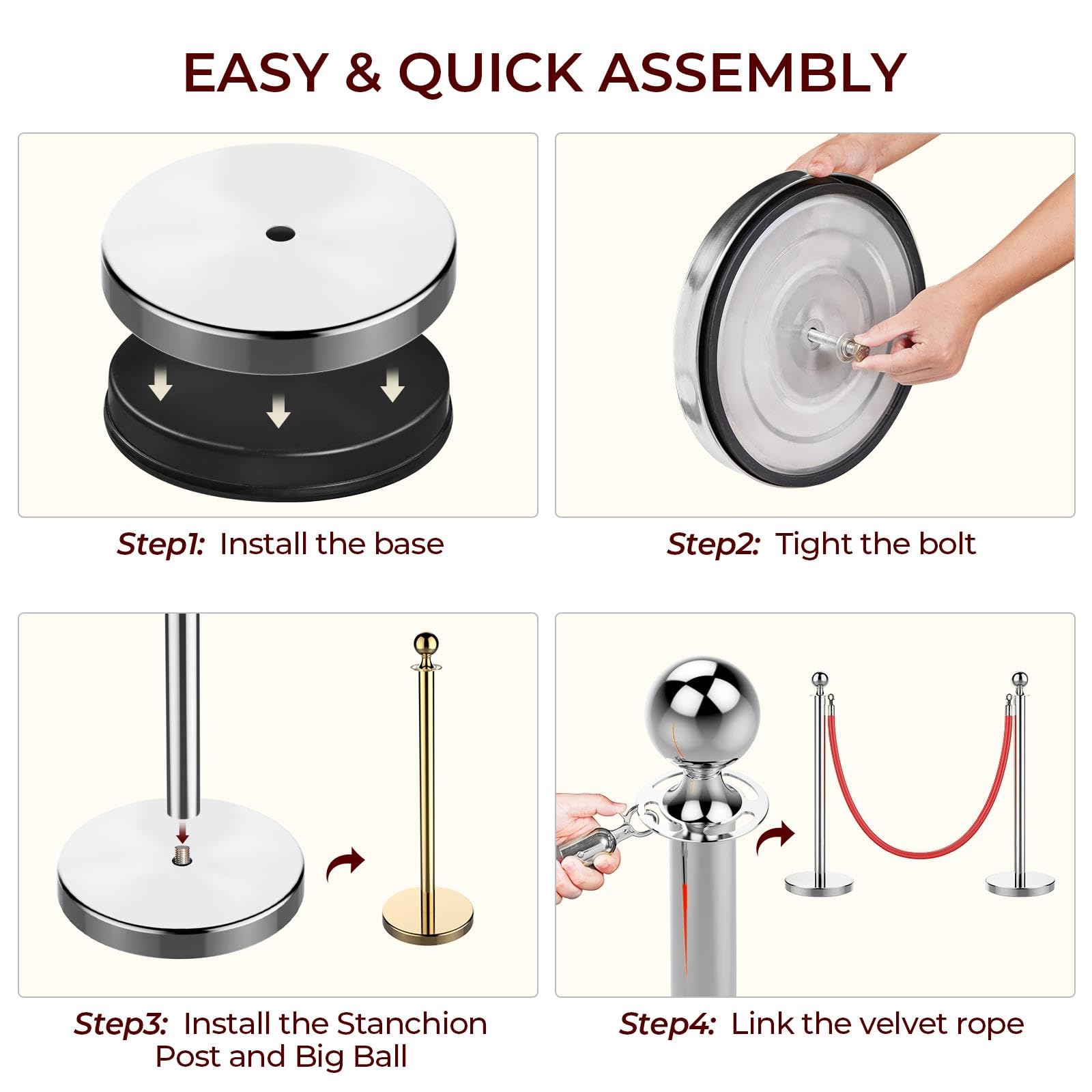 EASY & QUICK ASSEMBLY

Step1: Install the base

Step2: Tight the bolt

Step3: Install the Stanchion Post and Big Ball

Step4: Link the velvet rope