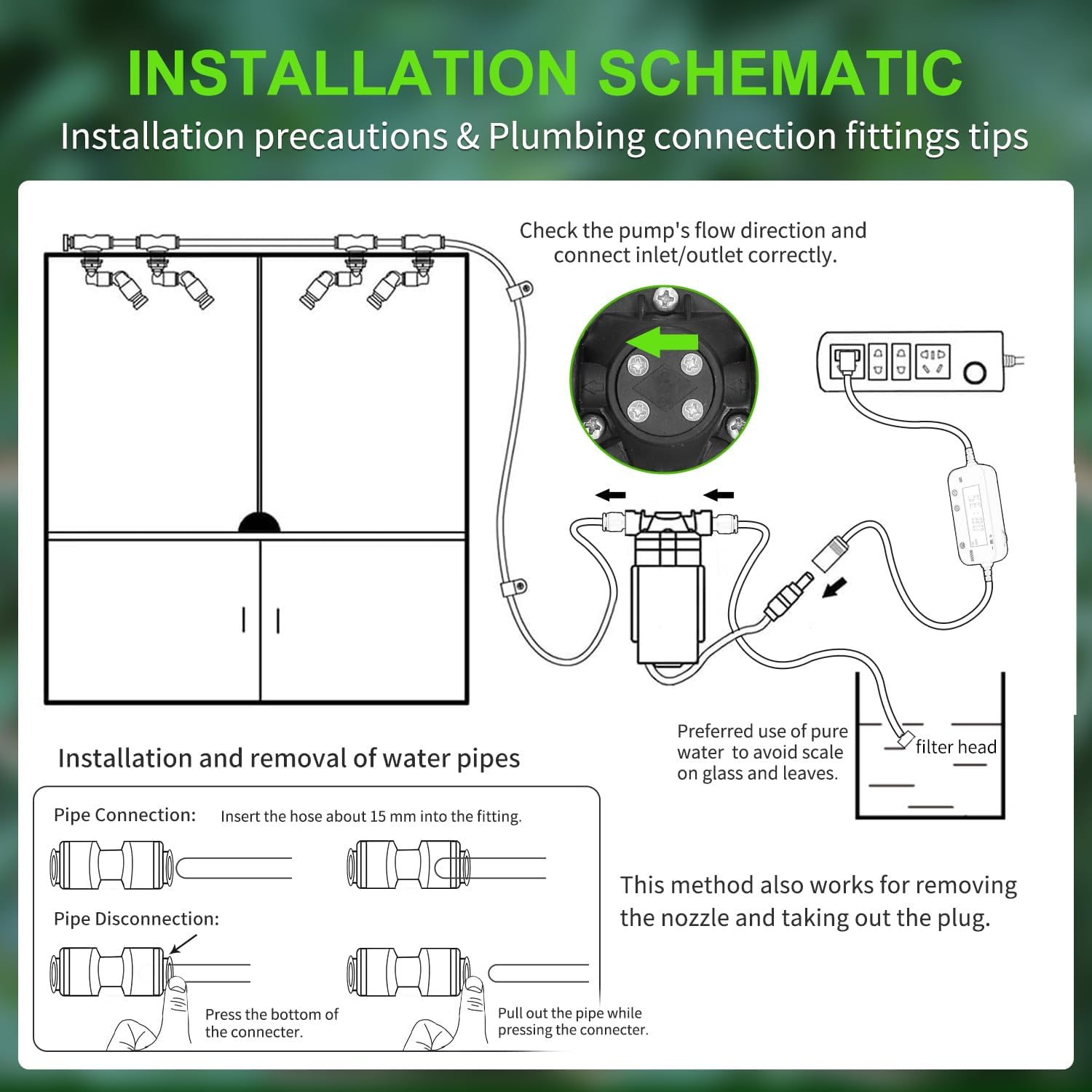 INSTALLATION SCHEMATIC

Installation precautions & Plumbing connection fittings tips

Check the pump's flow direction and connect inlet/outlet correctly.

Preferred use of pure water to avoid scale on glass and leaves.

filter head

Installation and removal of water pipes

Pipe Connection: Insert the hose about 15 mm into the fitting.

Pipe Disconnection:

Press the bottom of the connecter.

Pull out the pipe while pressing the connecter.

This method also works for removing the nozzle and taking out the plug.