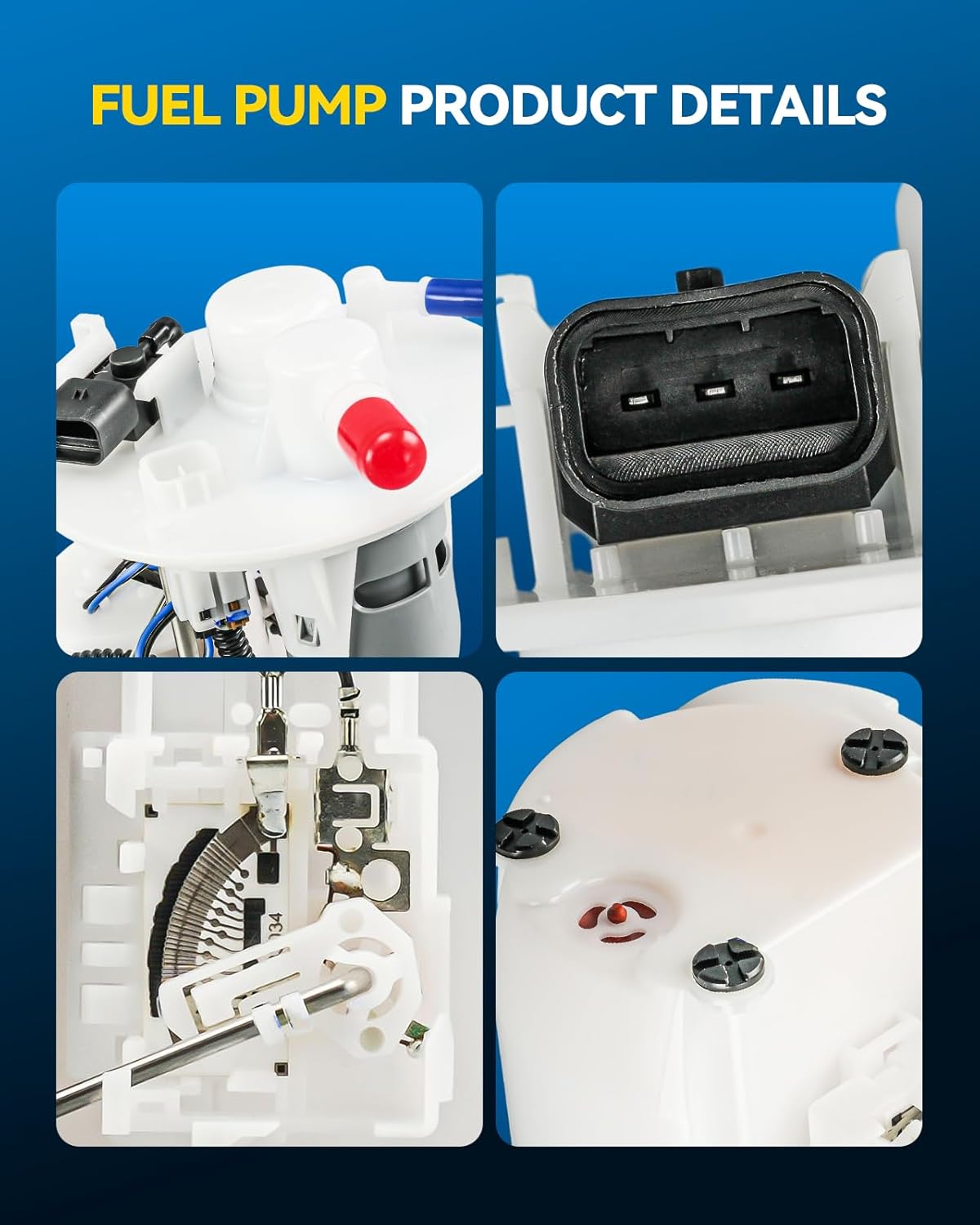 FUEL PUMP PRODUCT DETAILS

134