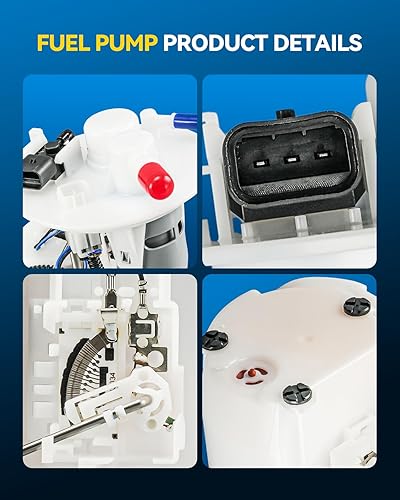 FUEL PUMP PRODUCT DETAILS

134