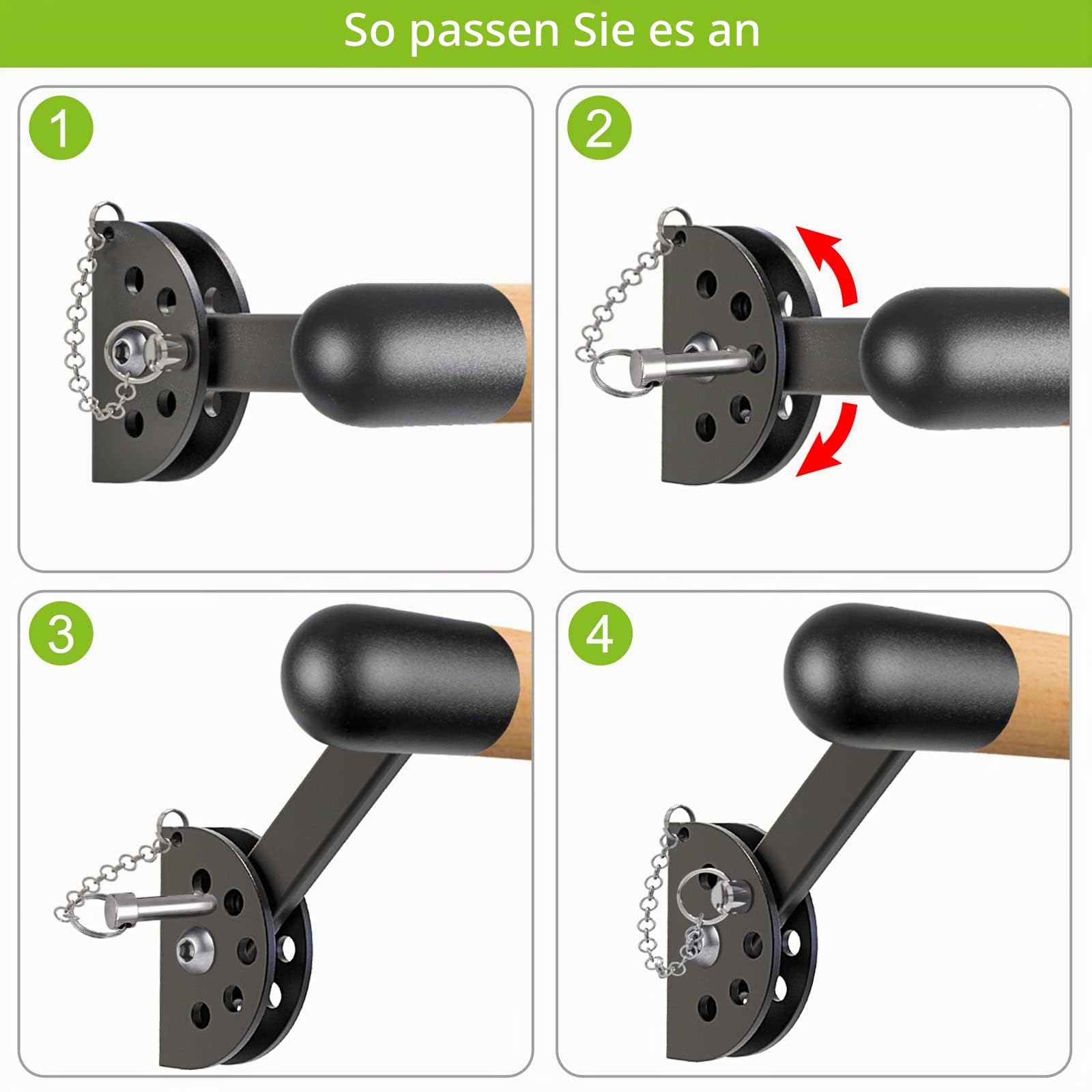 So passen Sie es an

1

2

3

4