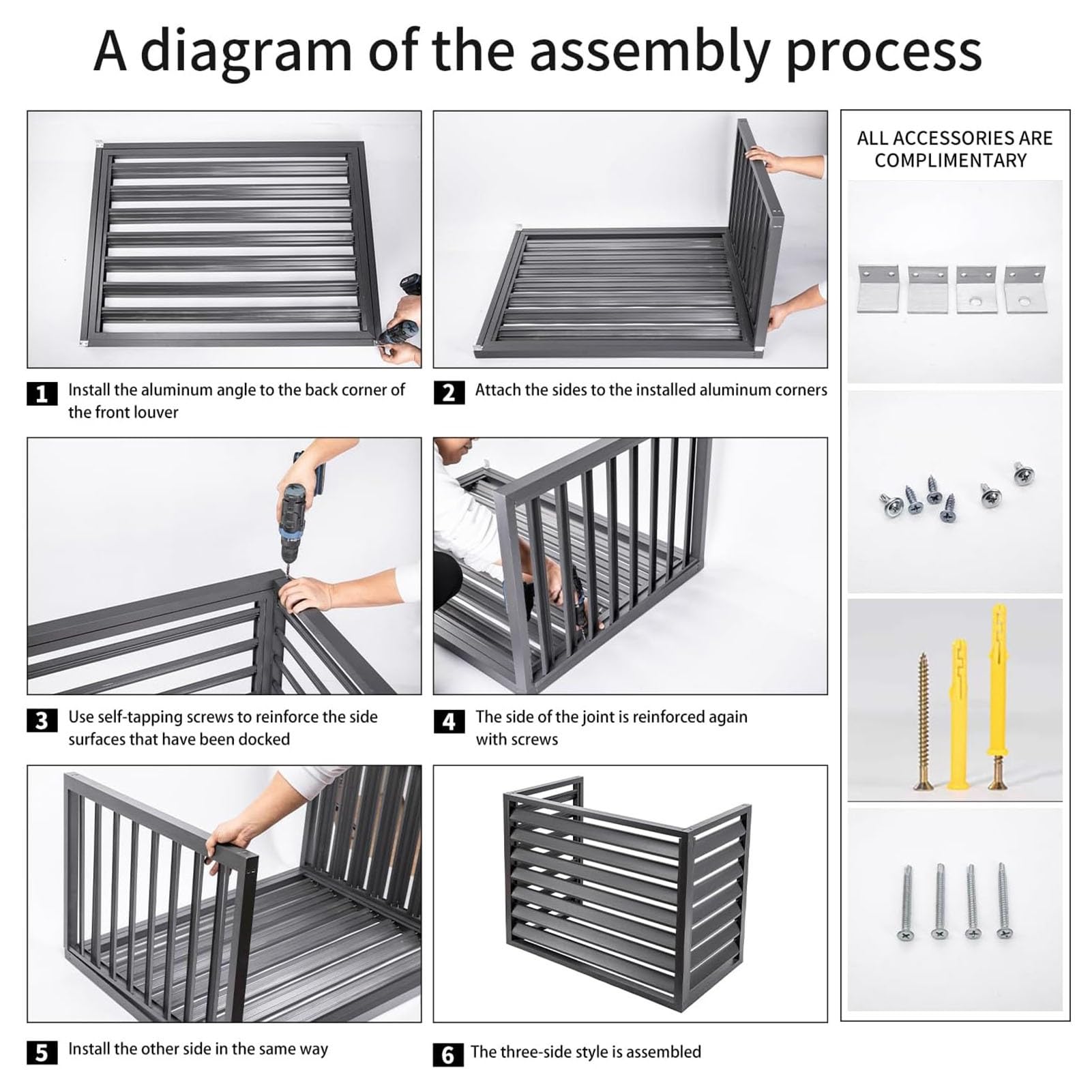 A diagram of the assembly process

1 Install the aluminum angle to the back corner of the front louver

2 Attach the sides to the installed aluminum corners

3 Use self-tapping screws to reinforce the side surfaces that have been docked

4 The side of the joint is reinforced again with screws

5 Install the other side in the same way

6 The three-side style is assembled

ALL ACCESSORIES ARE COMPLIMENTARY