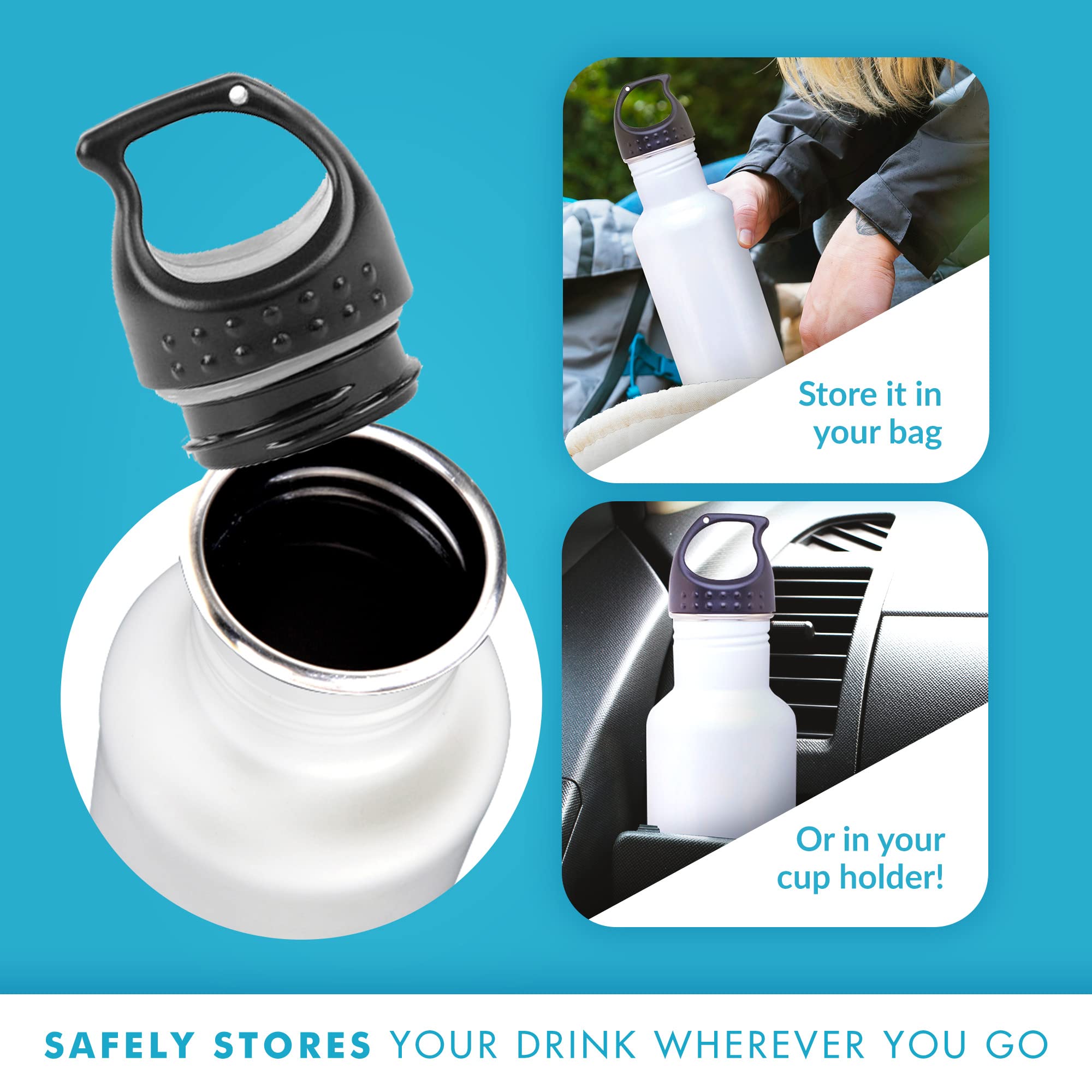 Store it in your bag

Or in your cup holder!

SAFELY STORES YOUR DRINK WHEREVER YOU GO