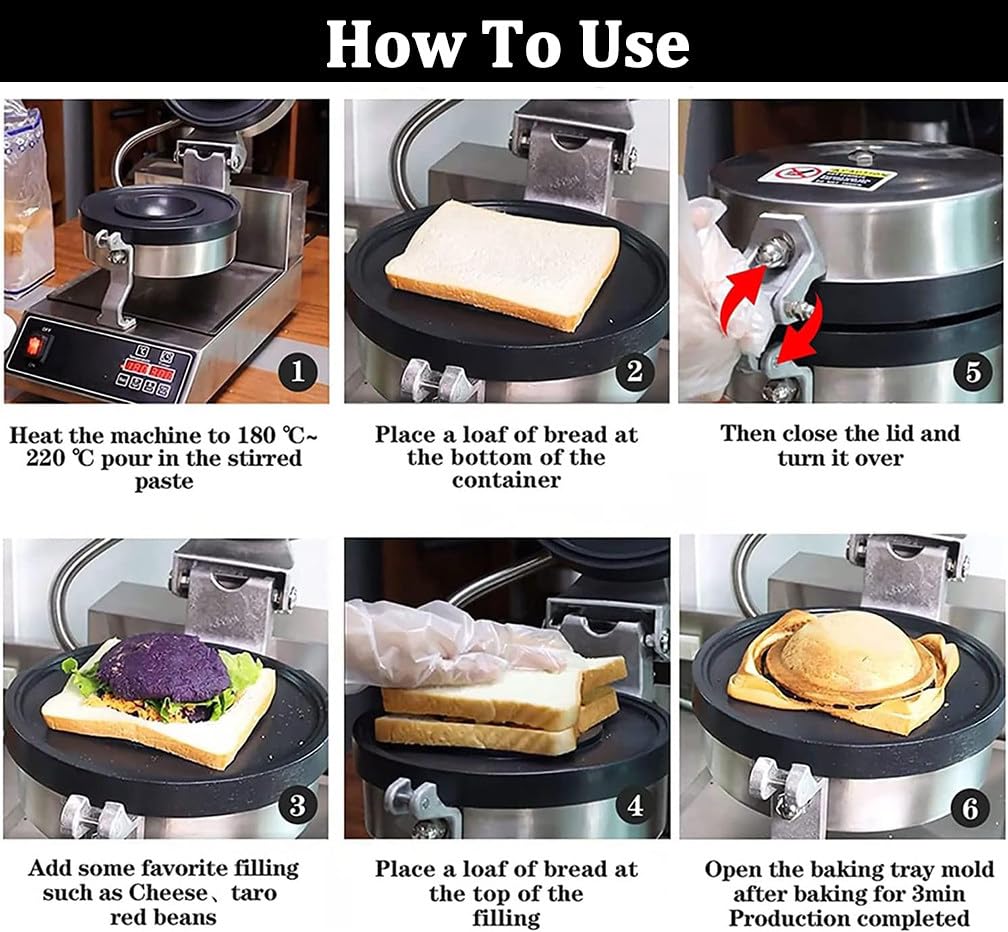 How To Use

1

Heat the machine to 180 ℃~ 220 ℃ pour in the stirred paste

2

Place a loaf of bread at the bottom of the container

5

Then close the lid and turn it over

3

Add some favorite filling such as Cheese、taro red beans

4

Place a loaf of bread at the top of the filling

6

Open the baking tray mold after baking for 3min Production completed