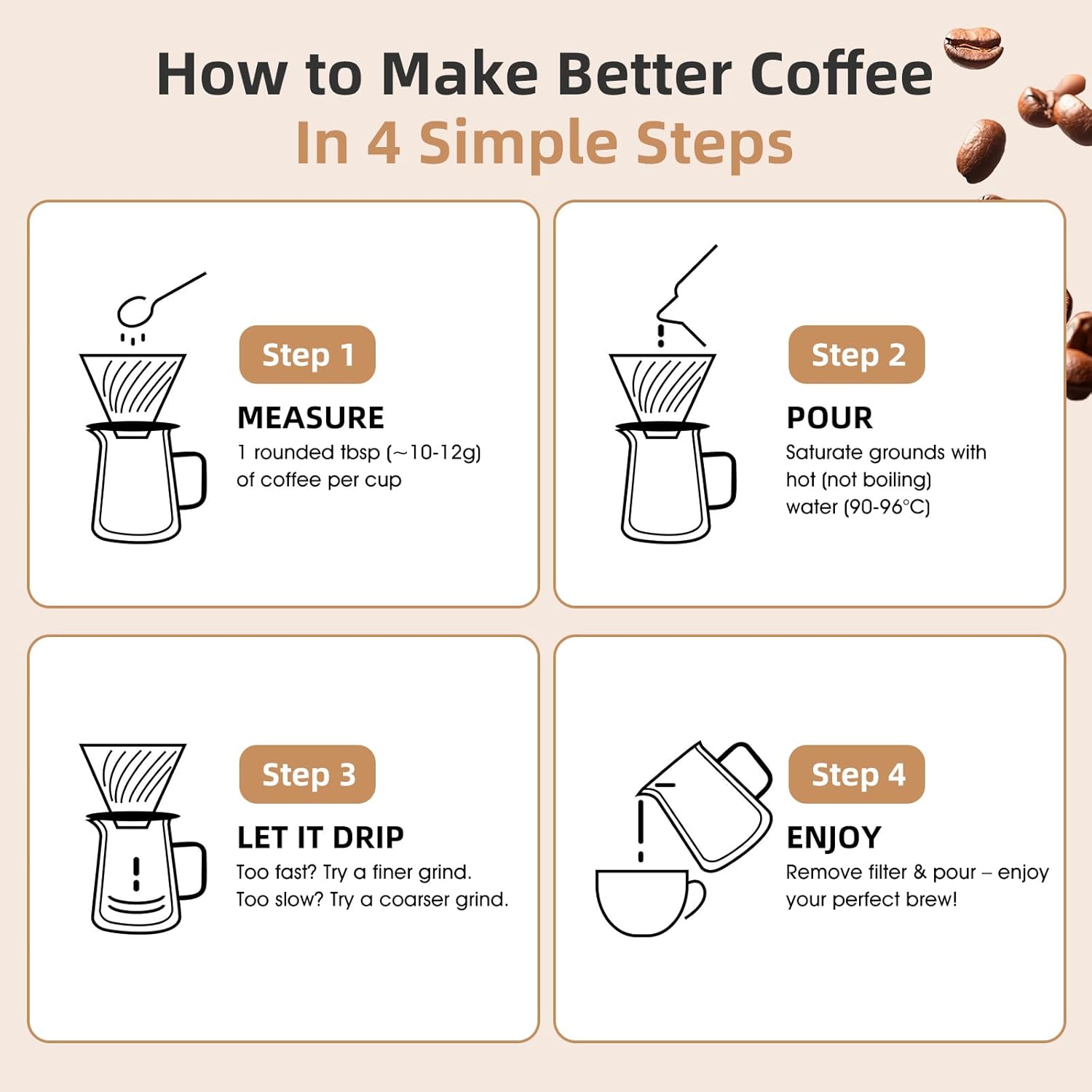 How to Make Better Coffee
In 4 Simple Steps

Step 1
MEASURE
1 rounded tbsp (~10-12g) of coffee per cup

Step 2
POUR
Saturate grounds with hot (not boiling) water (90-96°C)

Step 3
LET IT DRIP
Too fast? Try a finer grind.
Too slow? Try a coarser grind.

Step 4
ENJOY
Remove filter & pour – enjoy your perfect brew!