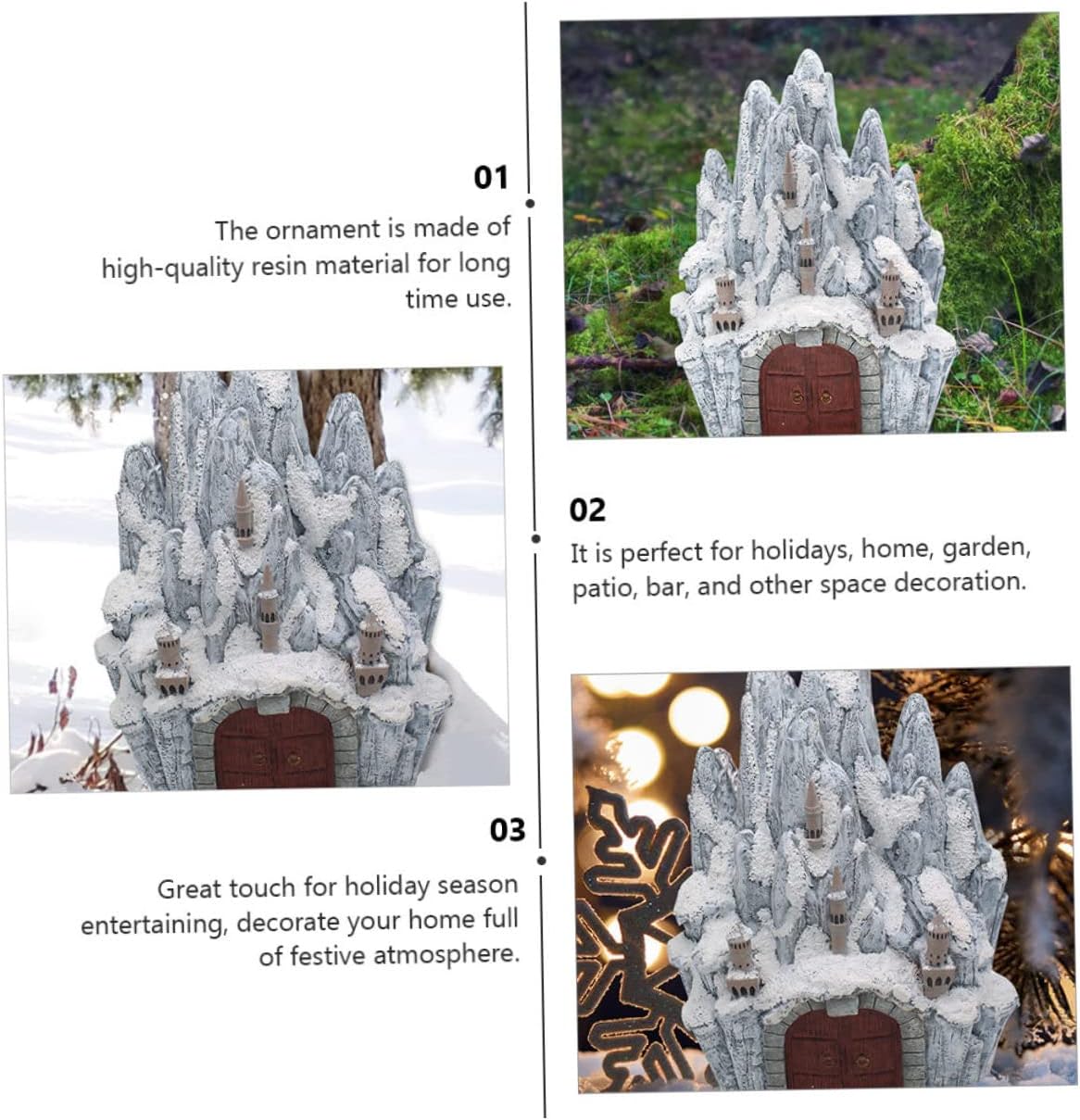 01

The ornament is made of high-quality resin material for long time use.

02

It is perfect for holidays, home, garden, patio, bar, and other space decoration.

03

Great touch for holiday season entertaining, decorate your home full of festive atmosphere.