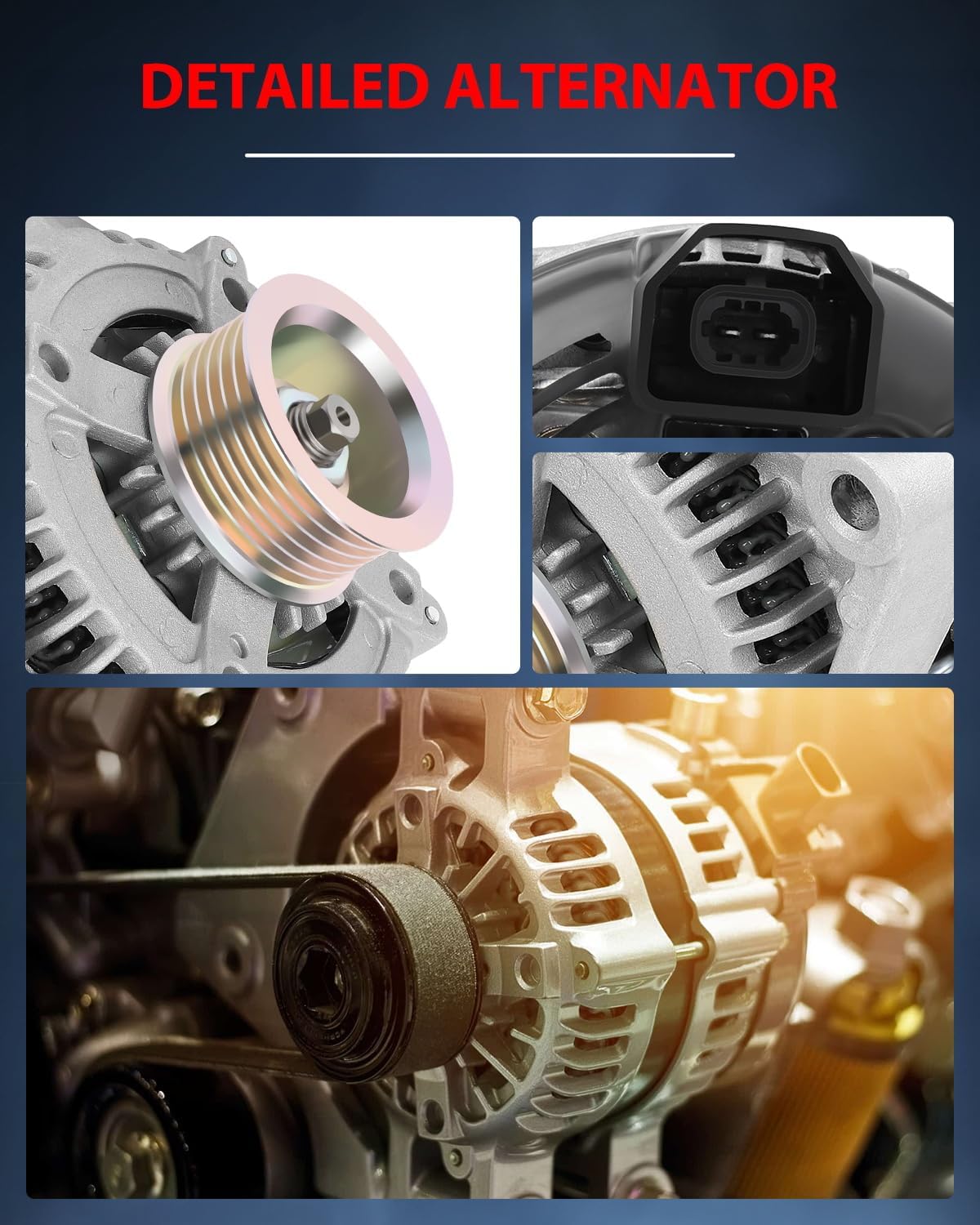 DETAILED ALTERNATOR