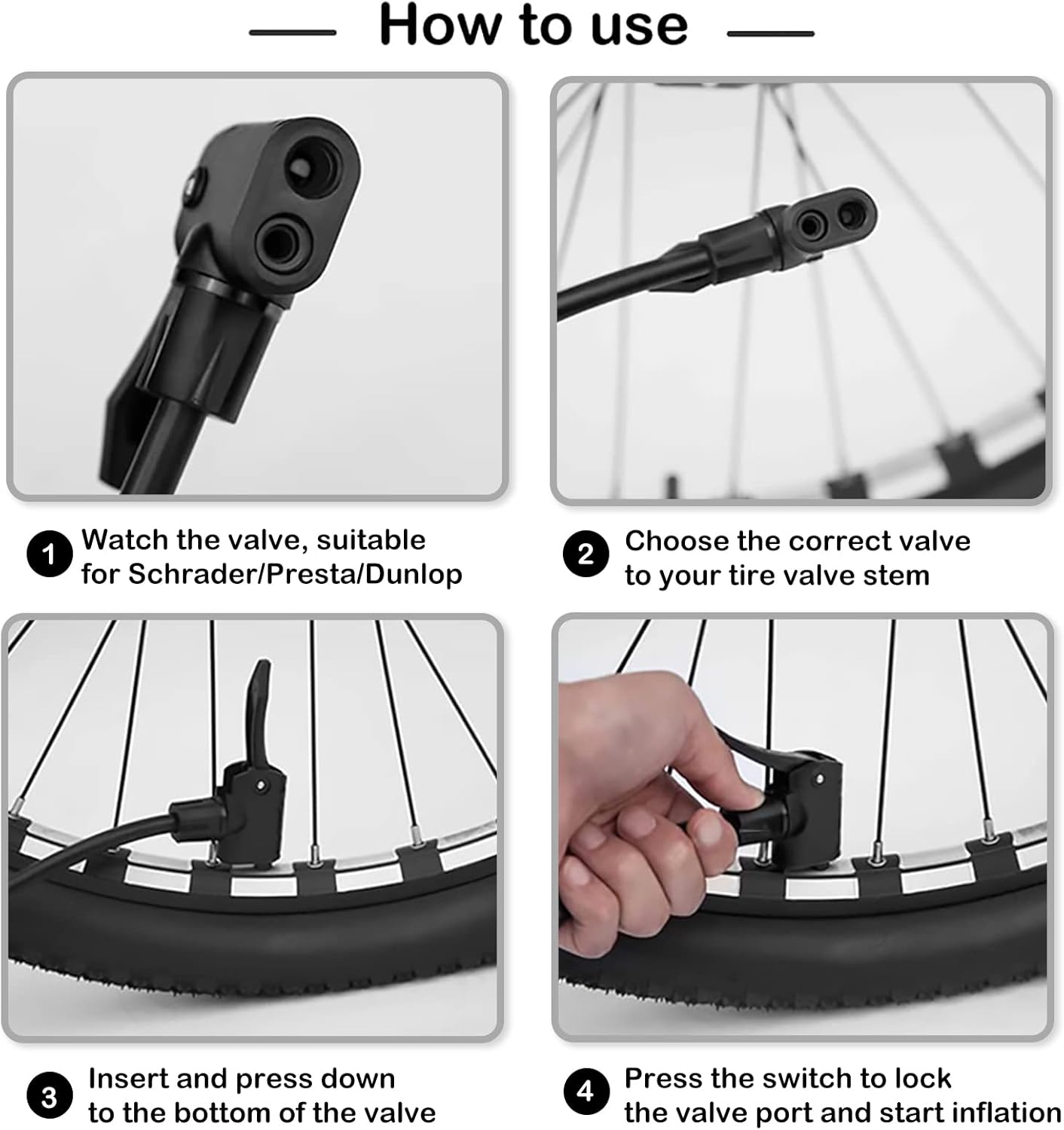 How to use

1 Watch the valve, suitable for Schrader/Presta/Dunlop

2 Choose the correct valve to your tire valve stem

3 Insert and press down to the bottom of the valve

4 Press the switch to lock the valve port and start inflation