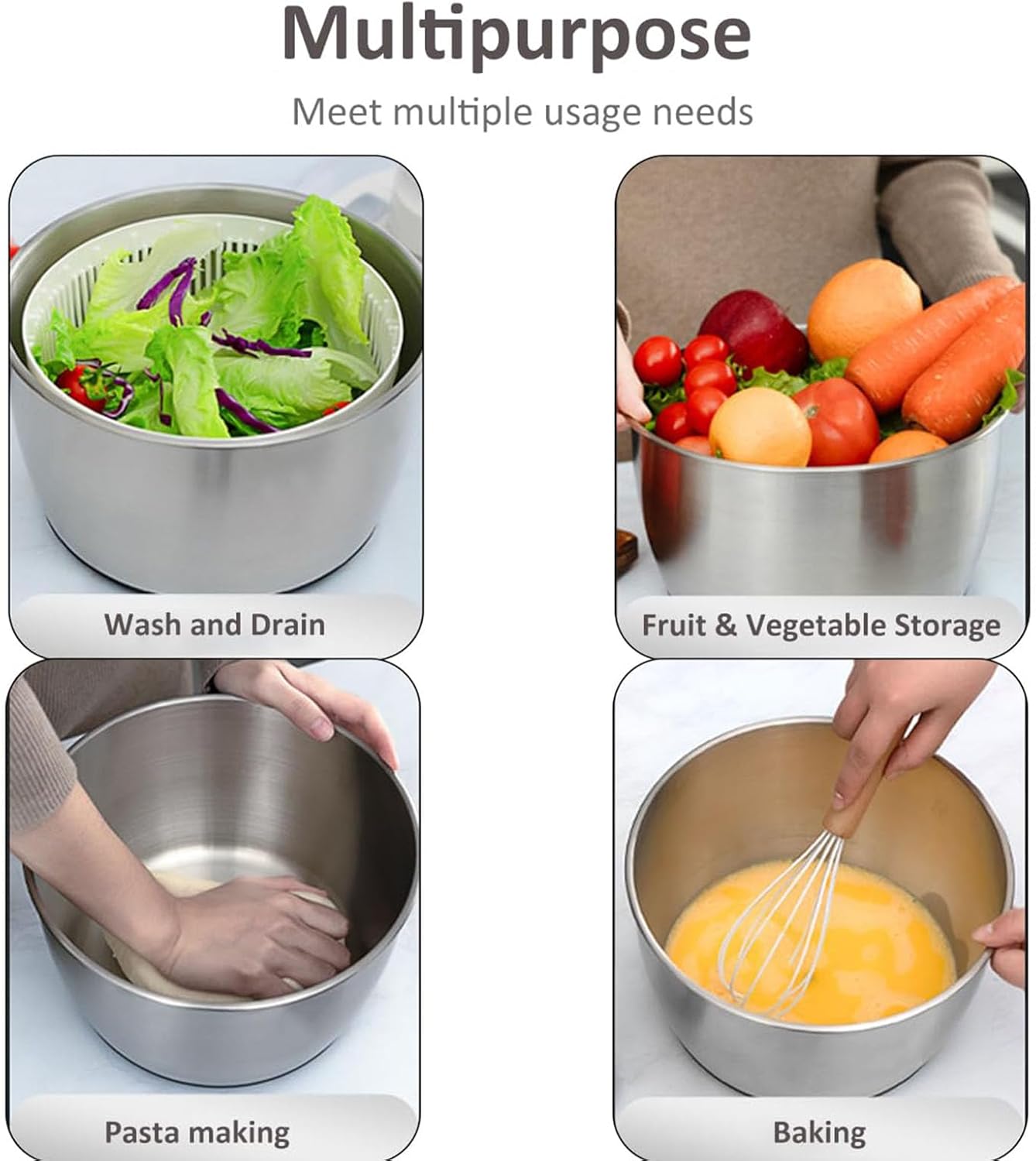 Multipurpose

Meet multiple usage needs

Wash and Drain

Fruit & Vegetable Storage

Pasta making

Baking