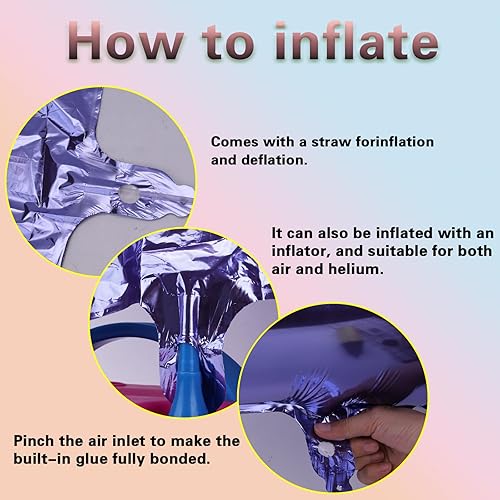 How to inflate

Comes with a straw forinflation and deflation.

It can also be inflated with an inflator, and suitable for both air and helium.

Pinch the air inlet to make the built-in glue fully bonded.