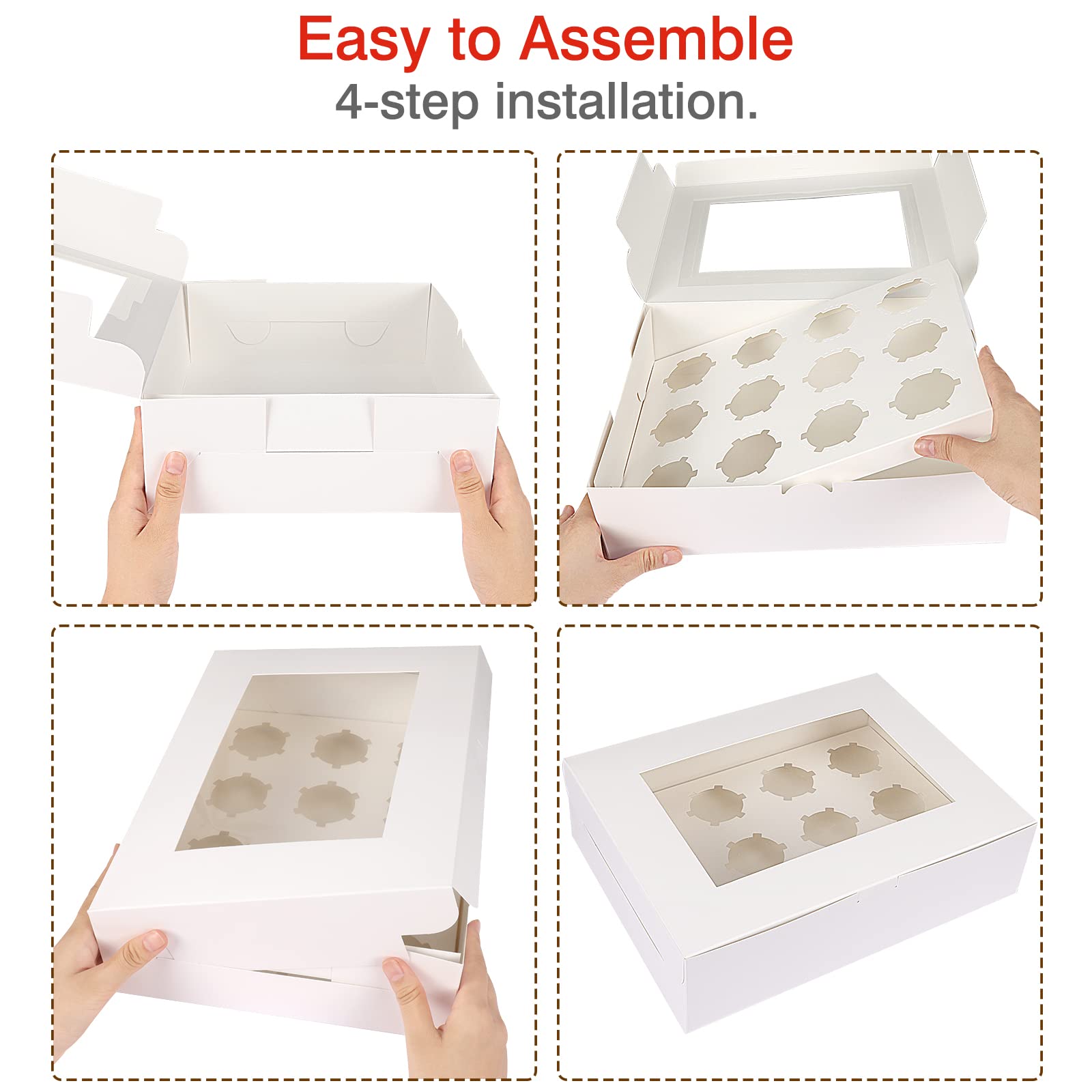 Easy to Assemble
4-step installation.