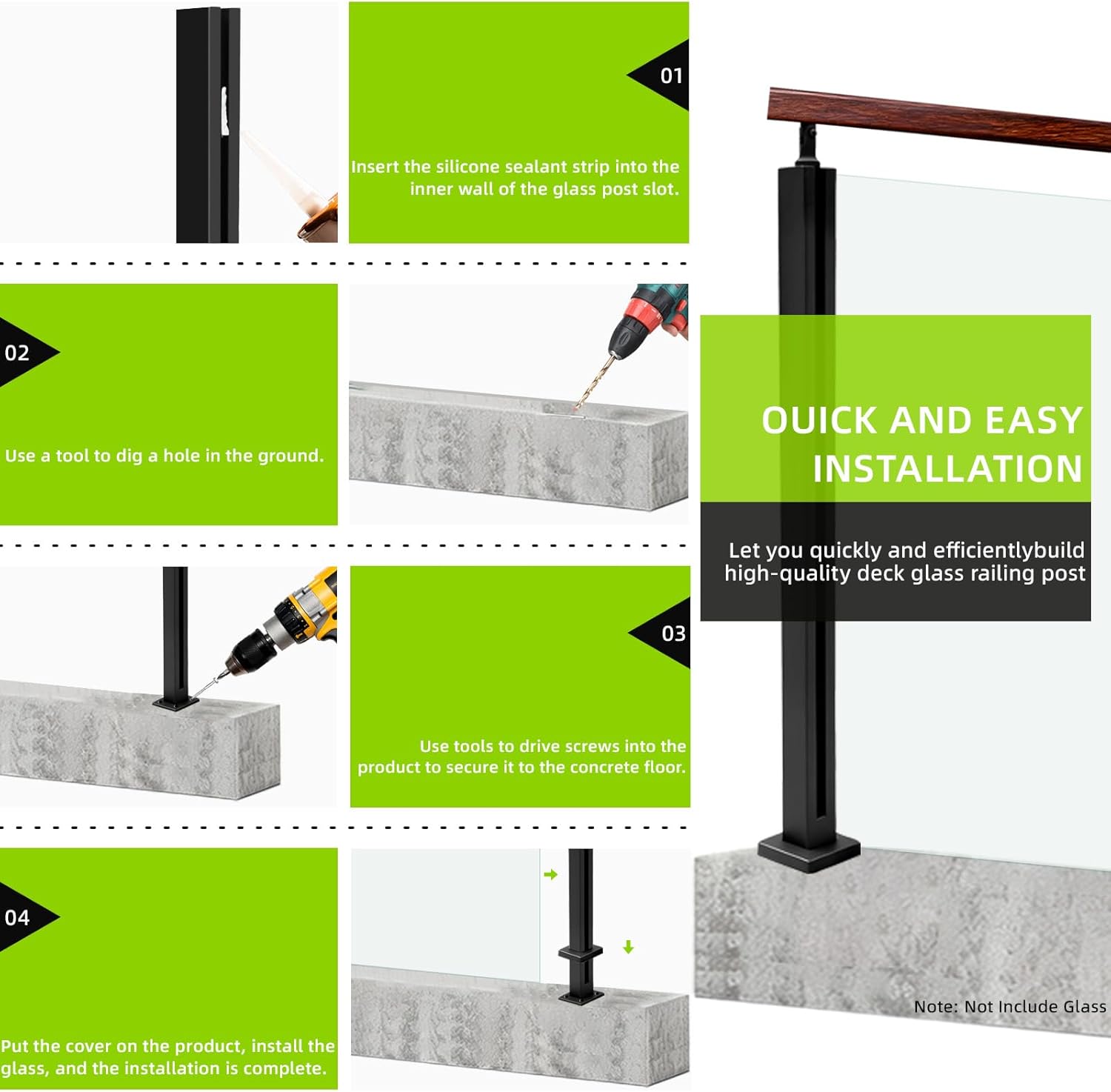 01

Insert the silicone sealant strip into the inner wall of the glass post slot.

02

Use a tool to dig a hole in the ground.

03

Use tools to drive screws into the product to secure it to the concrete floor.

04

Put the cover on the product, install the glass, and the installation is complete.

QUICK AND EASY INSTALLATION

Let you quickly and efficientlybuild high-quality deck glass railing post

Note: Not Include Glass