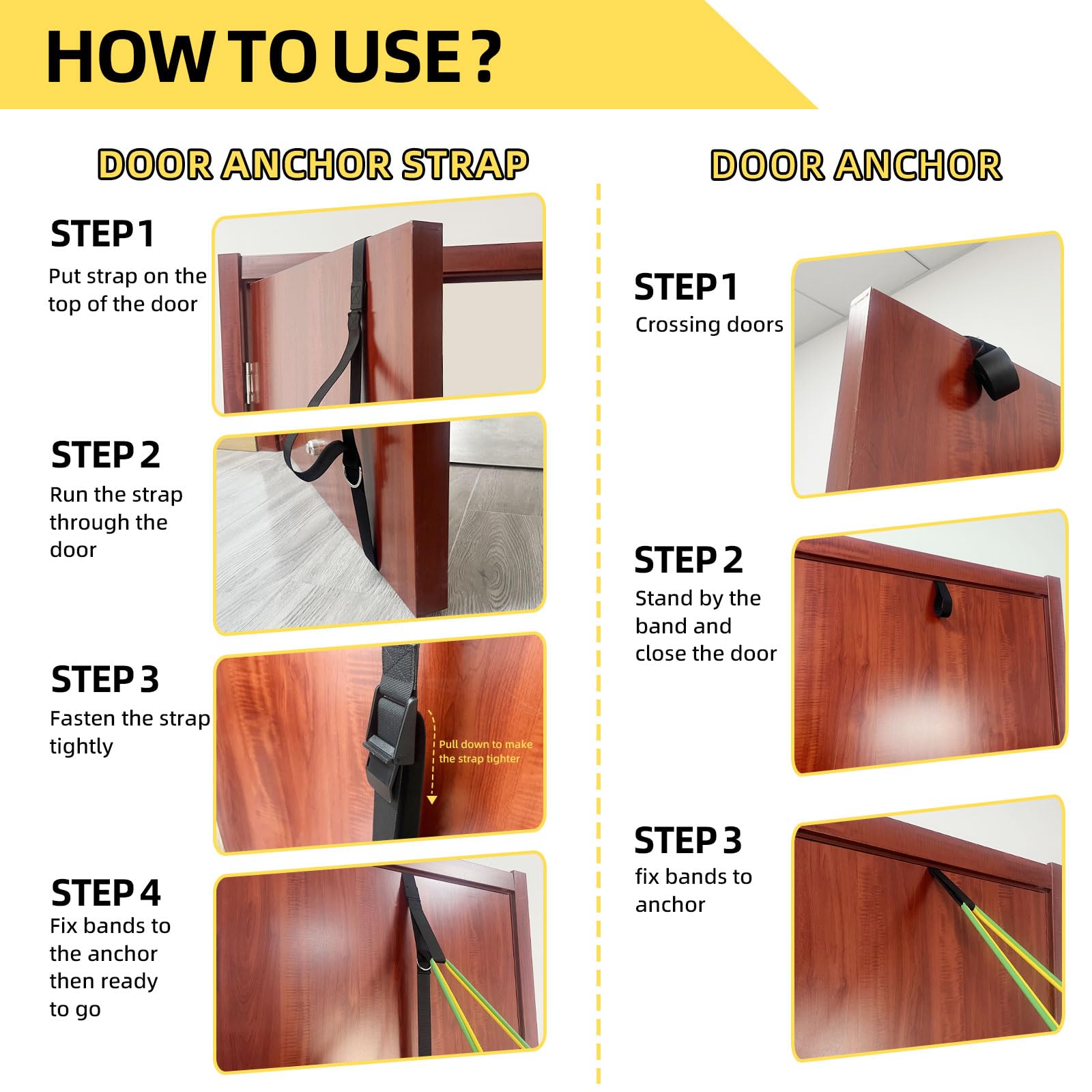 HOW TO USE ?

DOOR ANCHOR STRAP

STEP 1
Put strap on the top of the door

STEP 2
Run the strap through the door

STEP 3
Fasten the strap tightly

Pull down to make the strap tighter

STEP 4
Fix bands to the anchor then ready to go

DOOR ANCHOR

STEP 1
Crossing doors

STEP 2
Stand by the band and close the door

STEP 3
fix bands to anchor