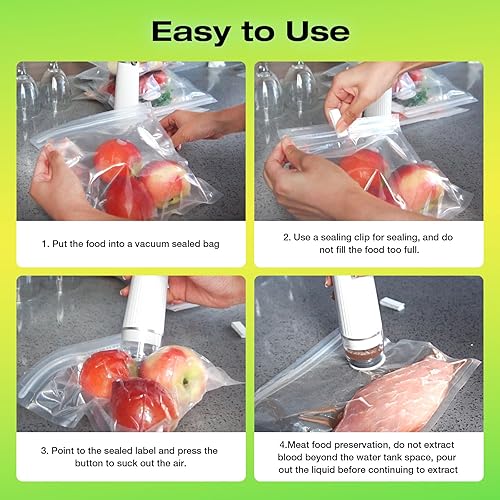 Easy to Use

1. Put the food into a vacuum sealed bag

2. Use a sealing clip for sealing, and do not fill the food too full.

3. Point to the sealed label and press the button to suck out the air.

4.Meat food preservation, do not extract blood beyond the water tank space, pour out the liquid before continuing to extract