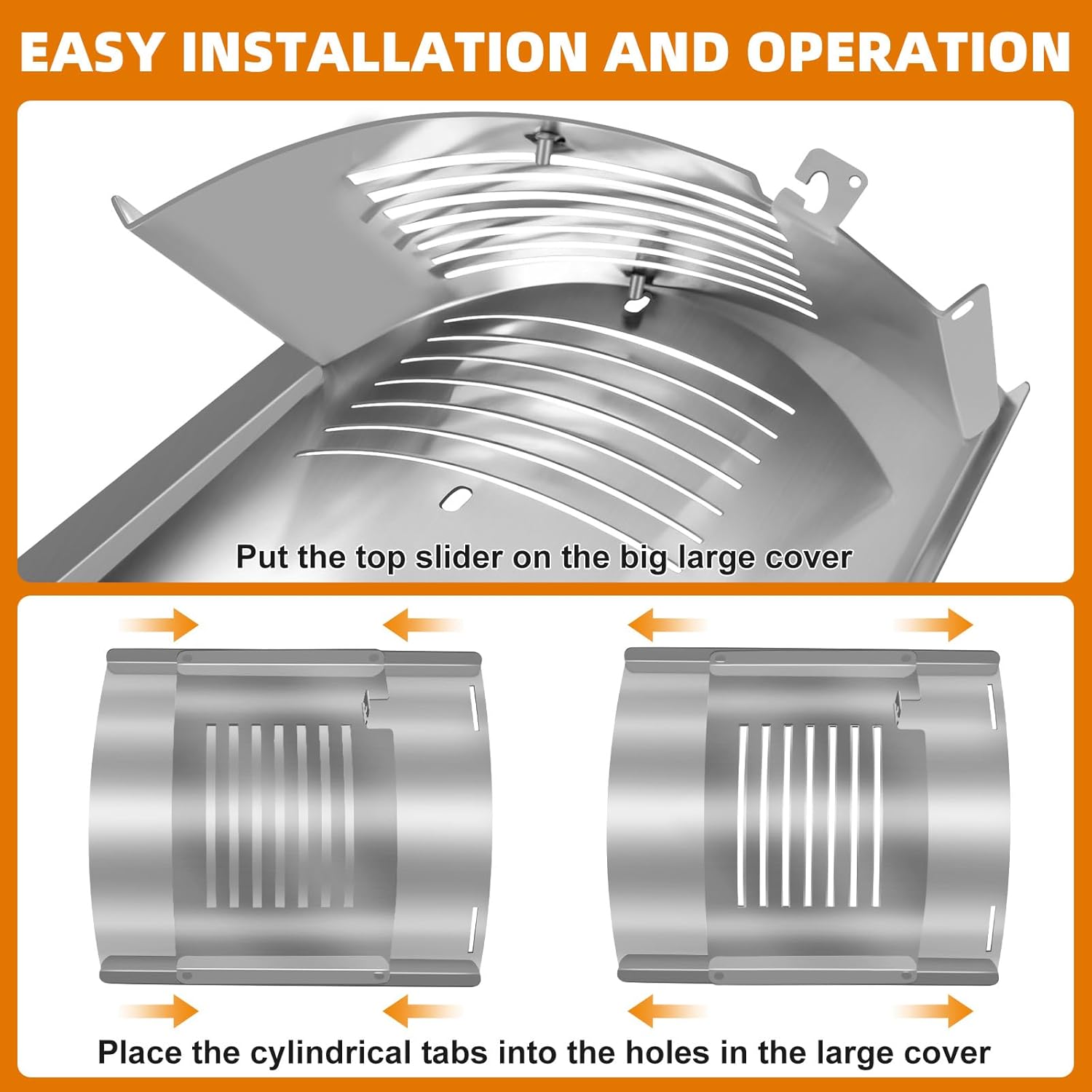 EASY INSTALLATION AND OPERATION

Put the top slider on the big large cover

Place the cylindrical tabs into the holes in the large cover