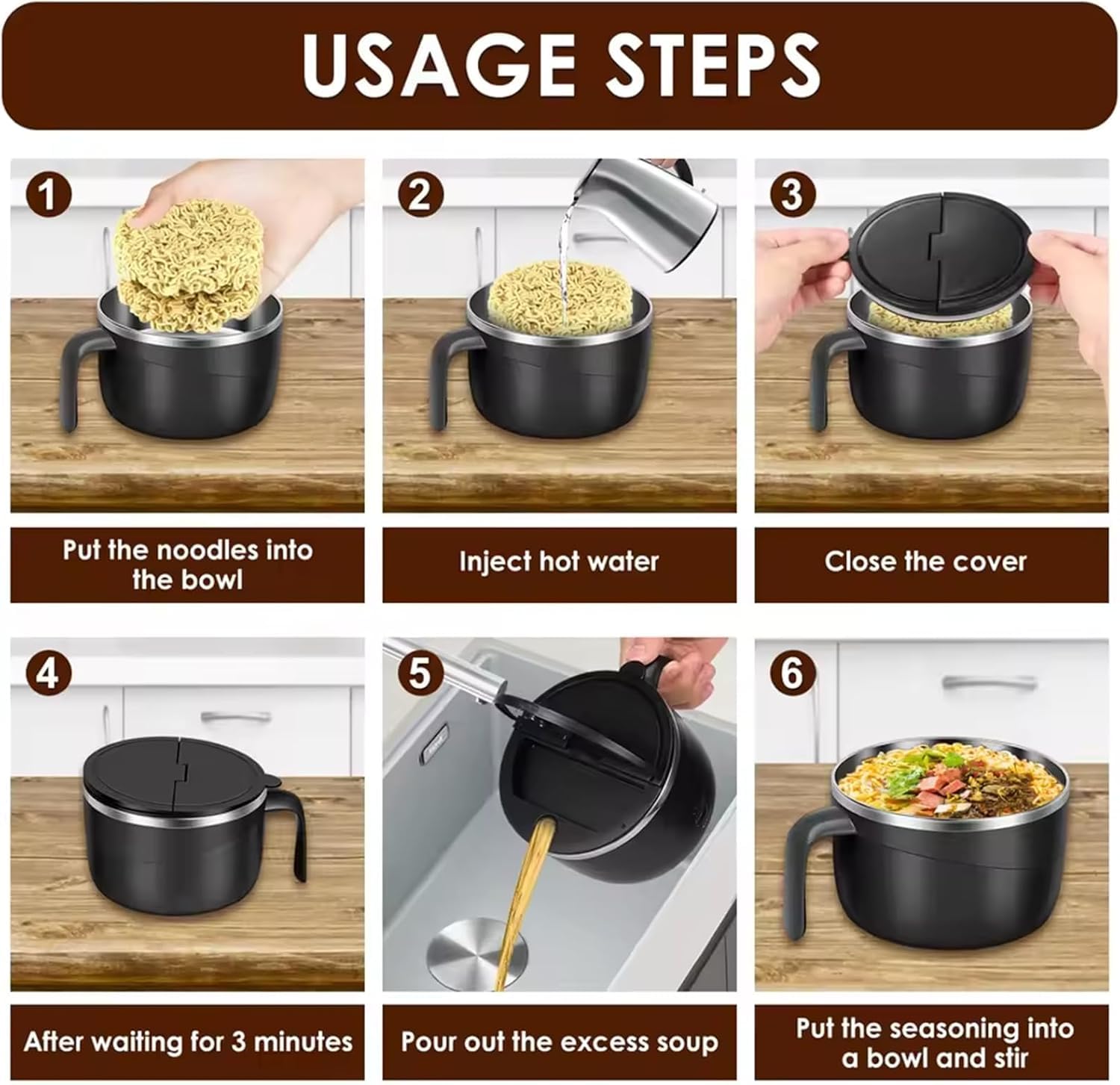 USAGE STEPS

1

Put the noodles into the bowl

2

Inject hot water

3

Close the cover

4

After waiting for 3 minutes

5

Pour out the excess soup

6

Put the seasoning into a bowl and stir