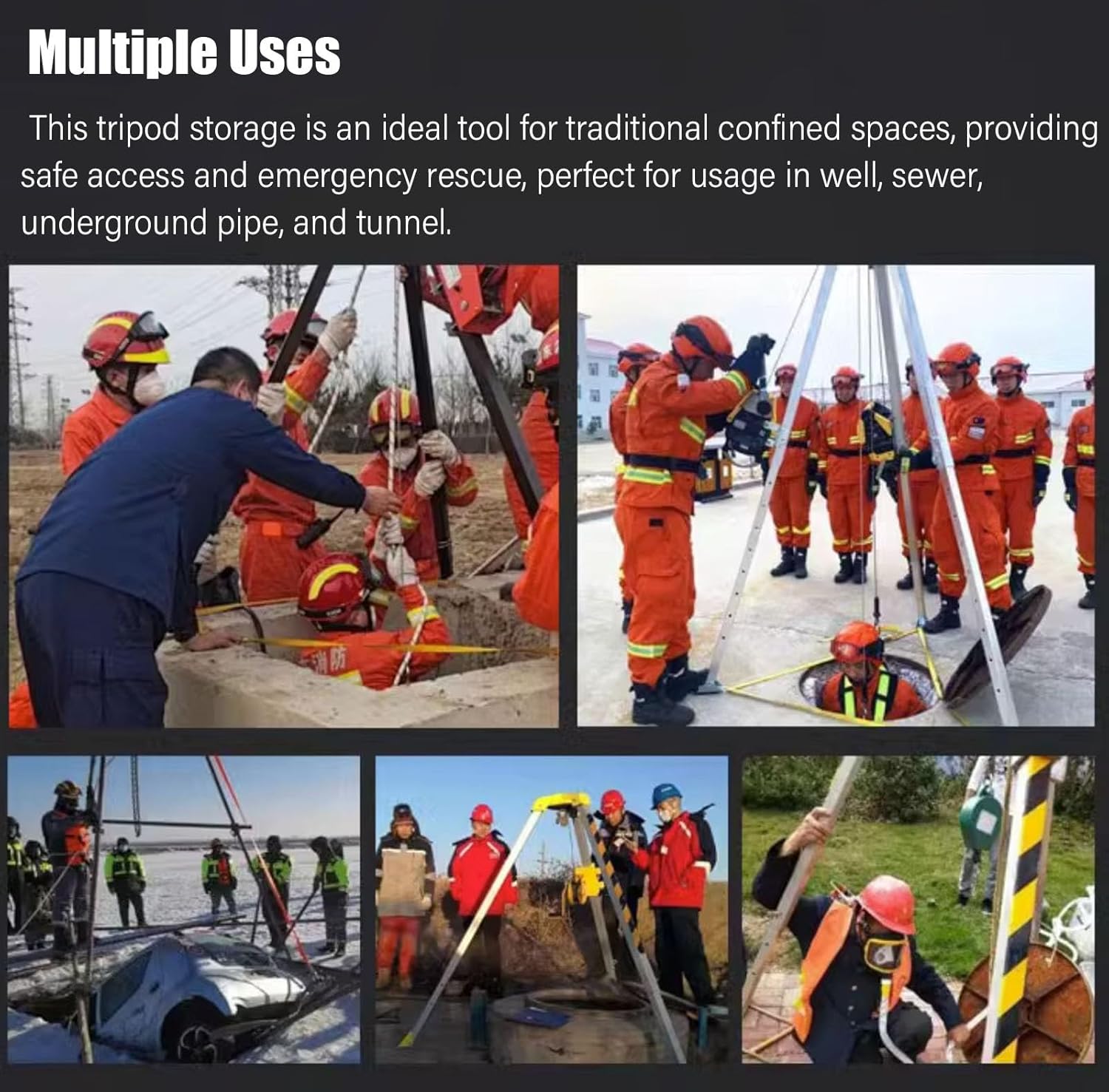 Multiple Uses

This tripod storage is an ideal tool for traditional confined spaces, providing safe access and emergency rescue, perfect for usage in well, sewer, underground pipe, and tunnel.

消防