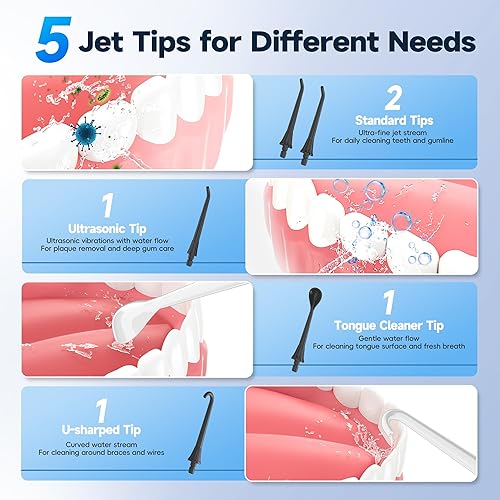 5 Jet Tips for Different Needs

2
Standard Tips
Ultra-fine jet stream
For daily cleaning teeth and gumline

1
Ultrasonic Tip
Ultrasonic vibrations with water flow
For plaque removal and deep gum care

1
Tongue Cleaner Tip
Gentle water flow
For cleaning tongue surface and fresh breath

1
U-sharped Tip
Curved water stream
For cleaning around braces and wires