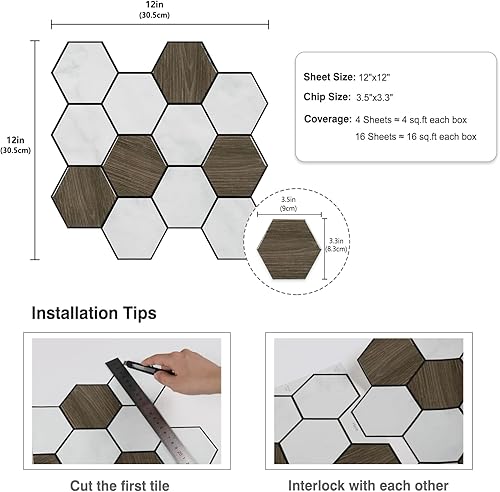 12in
(30.5cm)

12in
(30.5cm)

Sheet Size: 12"x12"

Chip Size: 3.5"x3.3"

Coverage: 4 Sheets ≈ 4 sq.ft each box
16 Sheets ≈ 16 sq.ft each box

3.5in
(9cm)

3.3in
(8.3cm)

Installation Tips

Cut the first tile

Interlock with each other