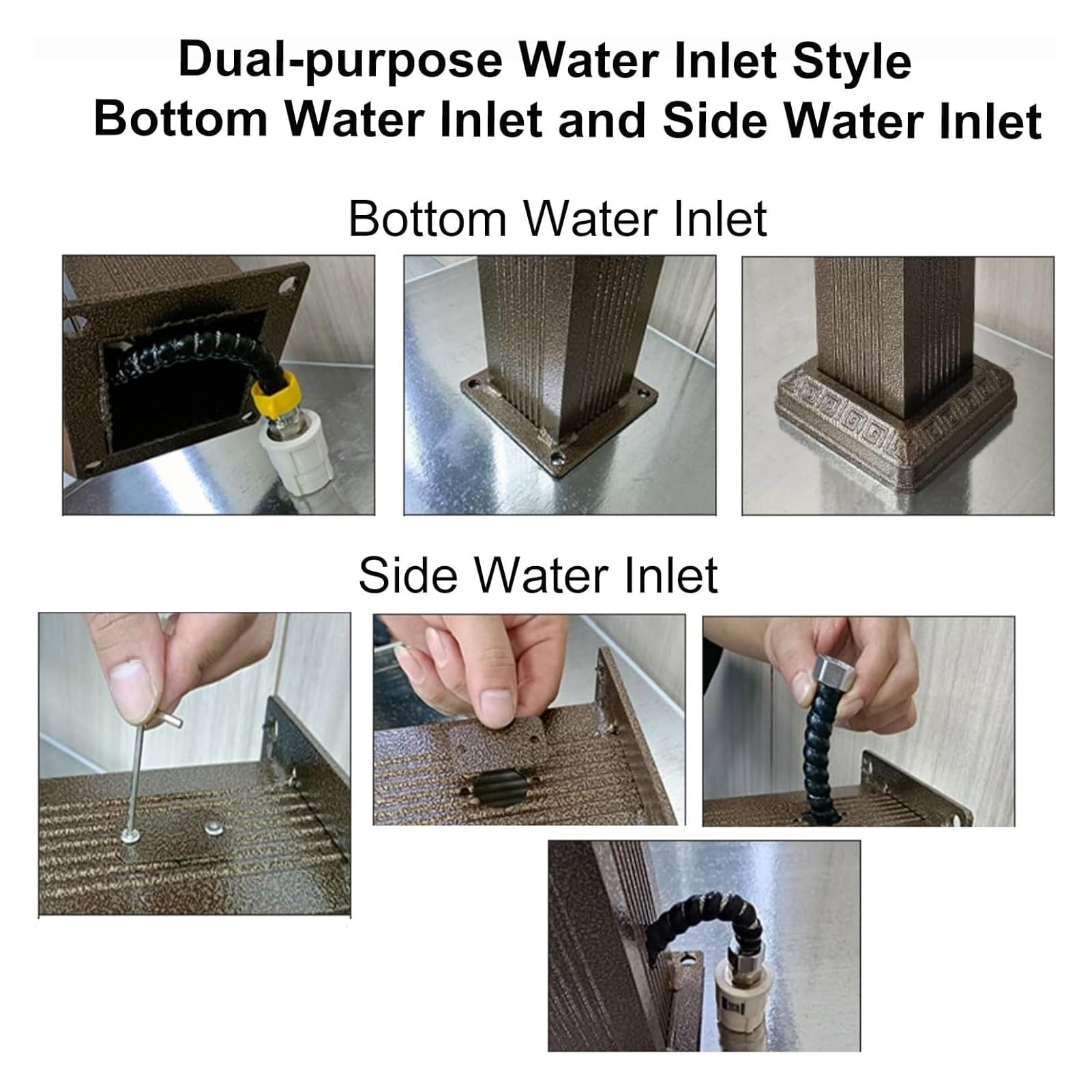 Dual-purpose Water Inlet Style
Bottom Water Inlet and Side Water Inlet

Bottom Water Inlet

Side Water Inlet