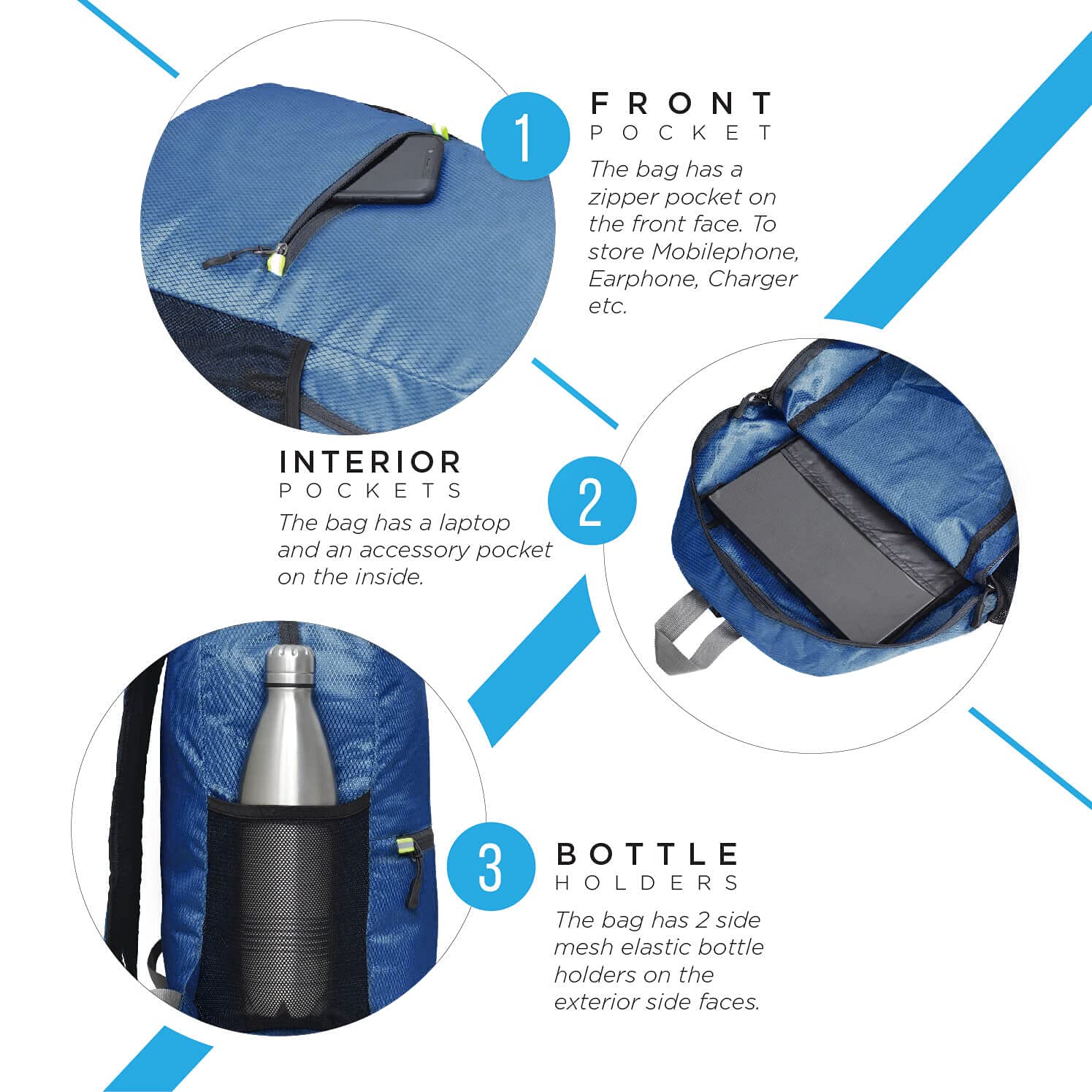 1

FRONT
POCKET

The bag has a zipper pocket on the front face. To store Mobilephone, Earphone, Charger etc.

INTERIOR
POCKETS

The bag has a laptop and an accessory pocket on the inside.

2

3

BOTTLE
HOLDERS

The bag has 2 side mesh elastic bottle holders on the exterior side faces.