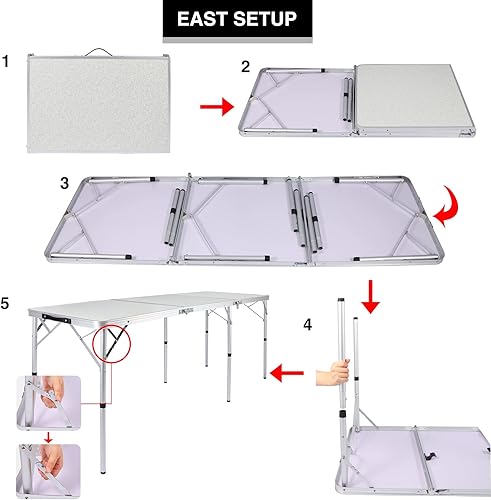 EAST SETUP

1

2

3

5

4