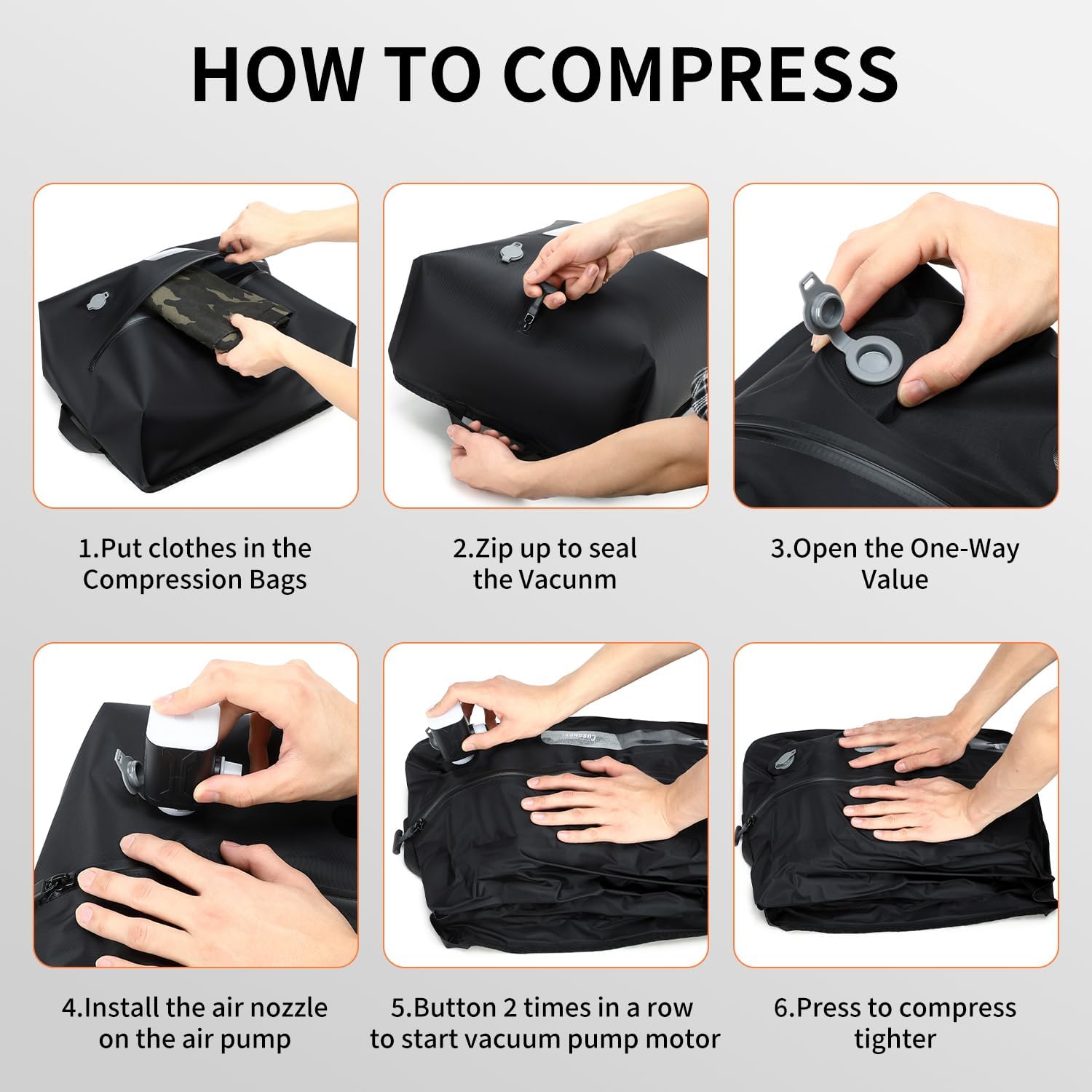 HOW TO COMPRESS

1.Put clothes in the Compression Bags

2.Zip up to seal the Vacunm

3.Open the One-Way Value

4.Install the air nozzle on the air pump

5.Button 2 times in a row to start vacuum pump motor

6.Press to compress tighter