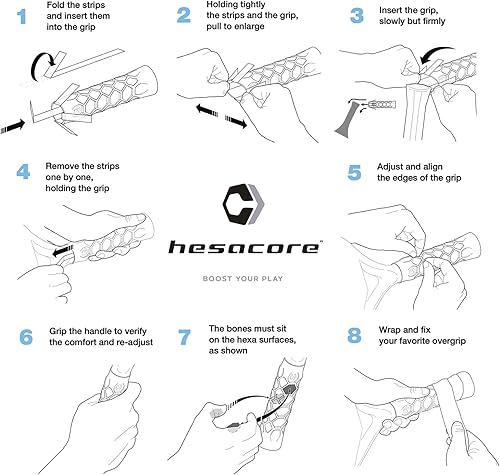 1 Fold the strips and insert them into the grip

2 Holding tightly the strips and the grip, pull to enlarge

3 Insert the grip, slowly but firmly

4 Remove the strips one by one, holding the grip

hesacore

BOOST YOUR PLAY

5 Adjust and align the edges of the grip

6 Grip the handle to verify the comfort and re-adjust

7 The bones must sit on the hexa surfaces, as shown

8 Wrap and fix your favorite overgrip