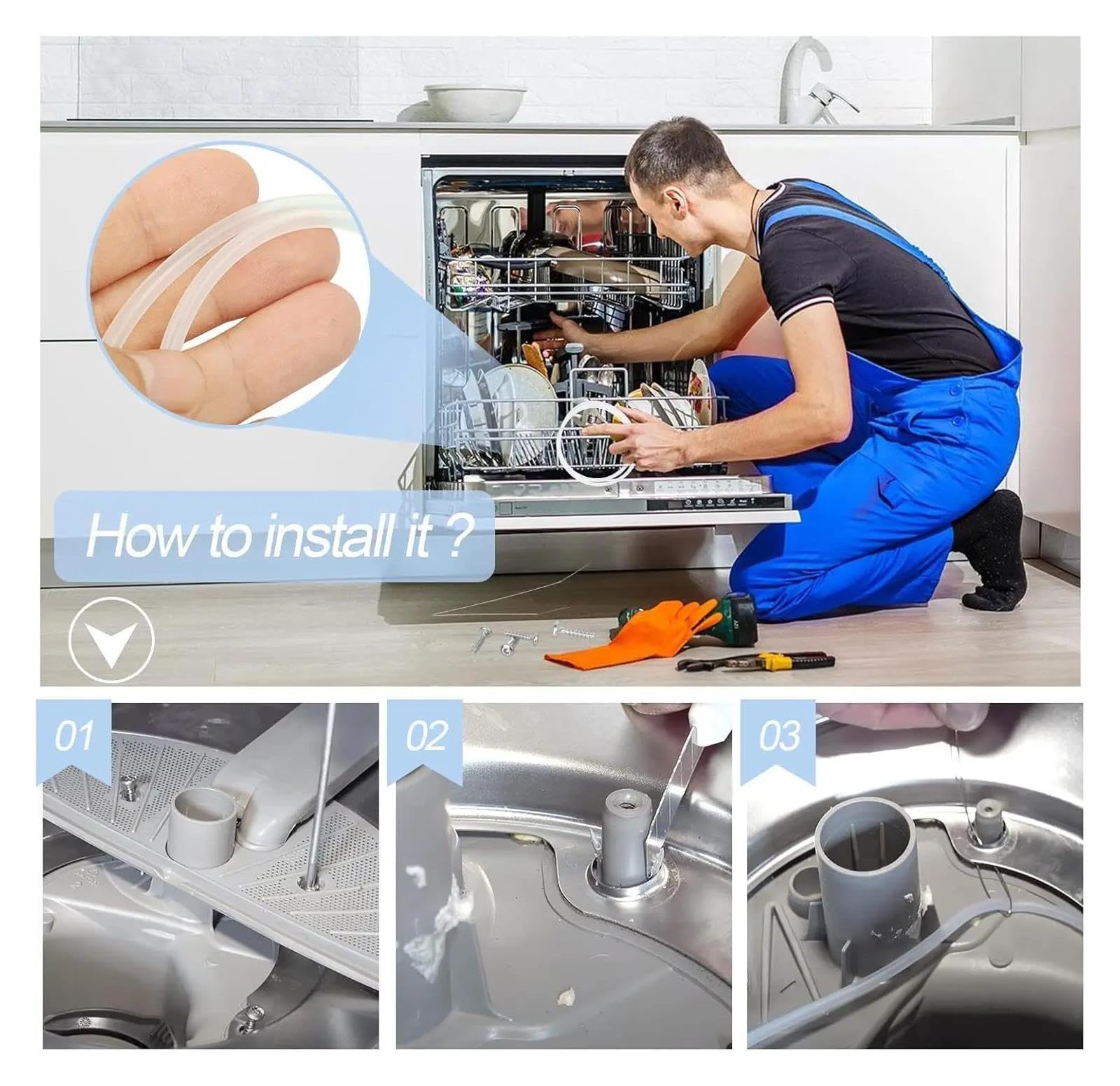 How to install it ?

01

02

03