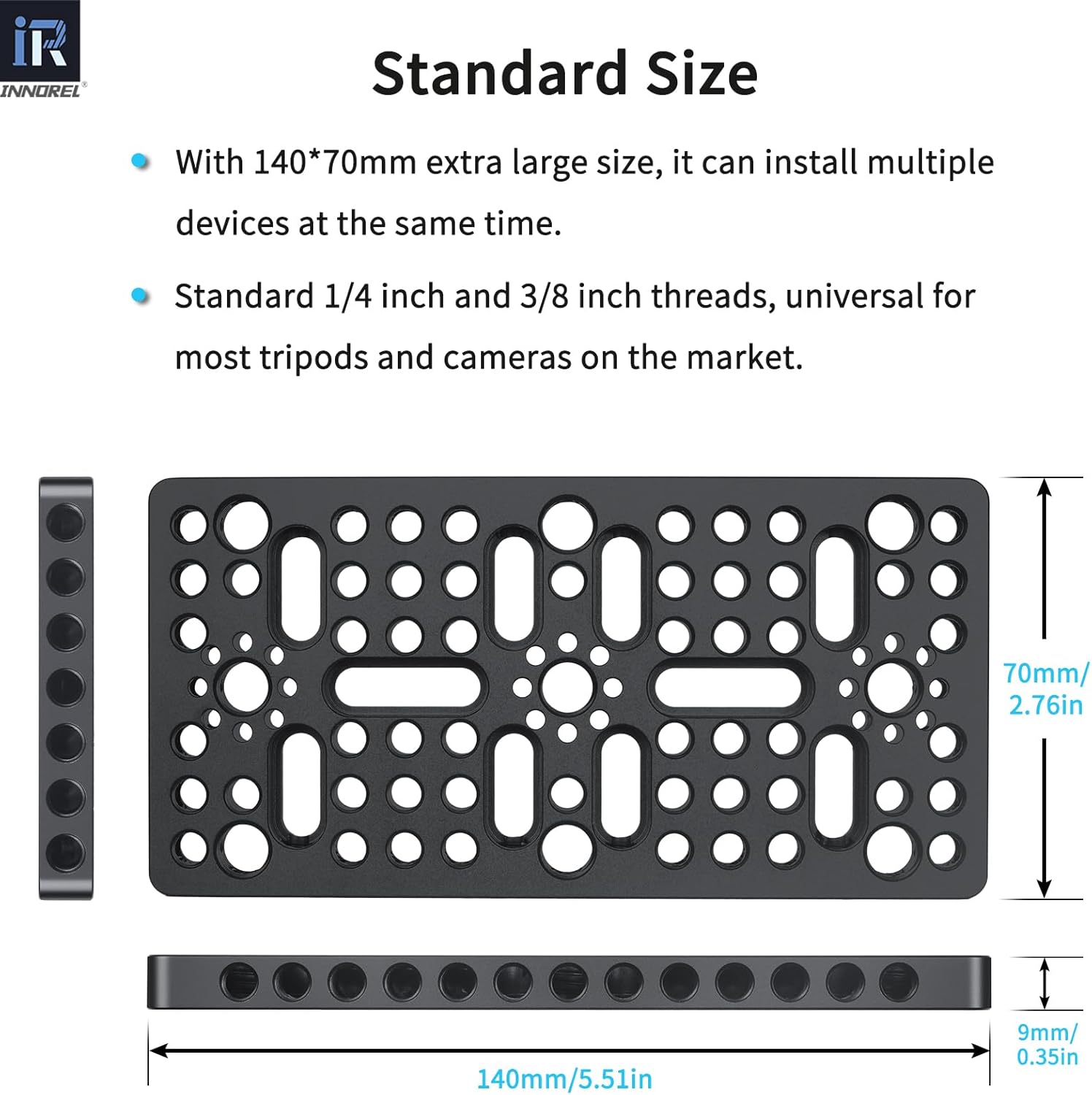 iR
INNOREL®

Standard Size

With 140*70mm extra large size, it can install multiple devices at the same time.

Standard 1/4 inch and 3/8 inch threads, universal for most tripods and cameras on the market.

70mm/
2.76in

9mm/
0.35in

140mm/5.51in