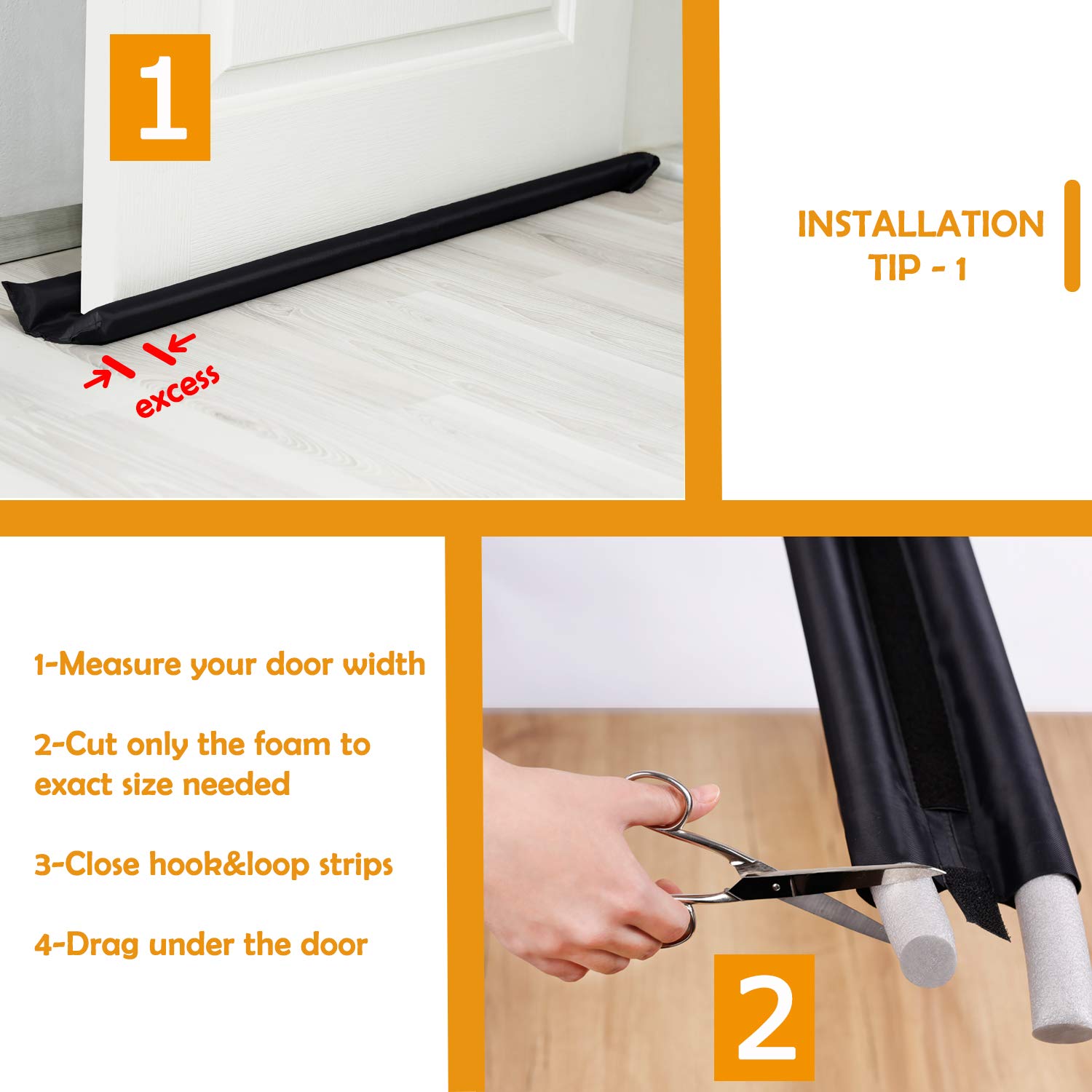 1

excess

INSTALLATION
TIP - 1

1-Measure your door width

2-Cut only the foam to exact size needed

3-Close hook&loop strips

4-Drag under the door

2