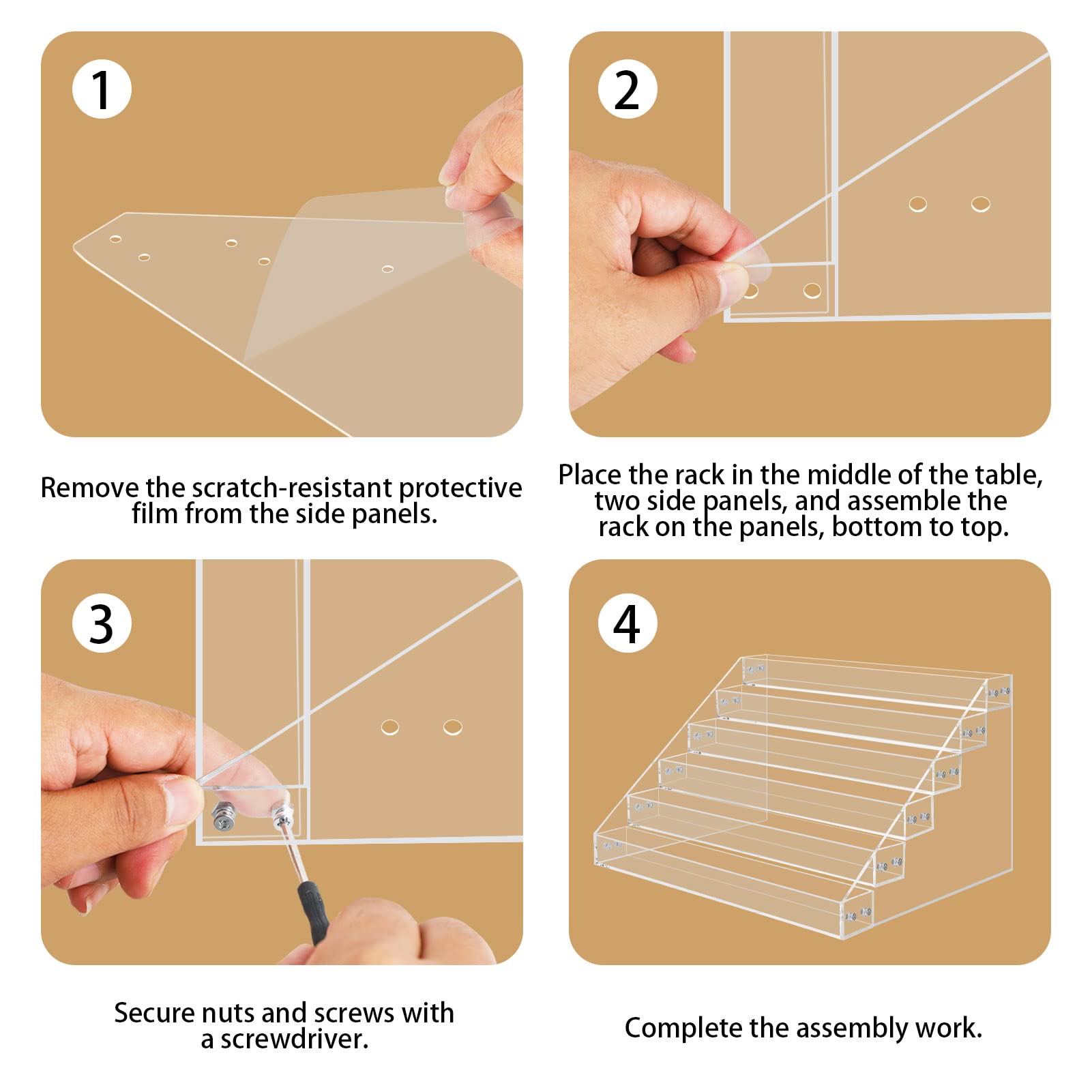 1

Remove the scratch-resistant protective film from the side panels.

2

Place the rack in the middle of the table, two side panels, and assemble the rack on the panels, bottom to top.

3

Secure nuts and screws with a screwdriver.

4

Complete the assembly work.