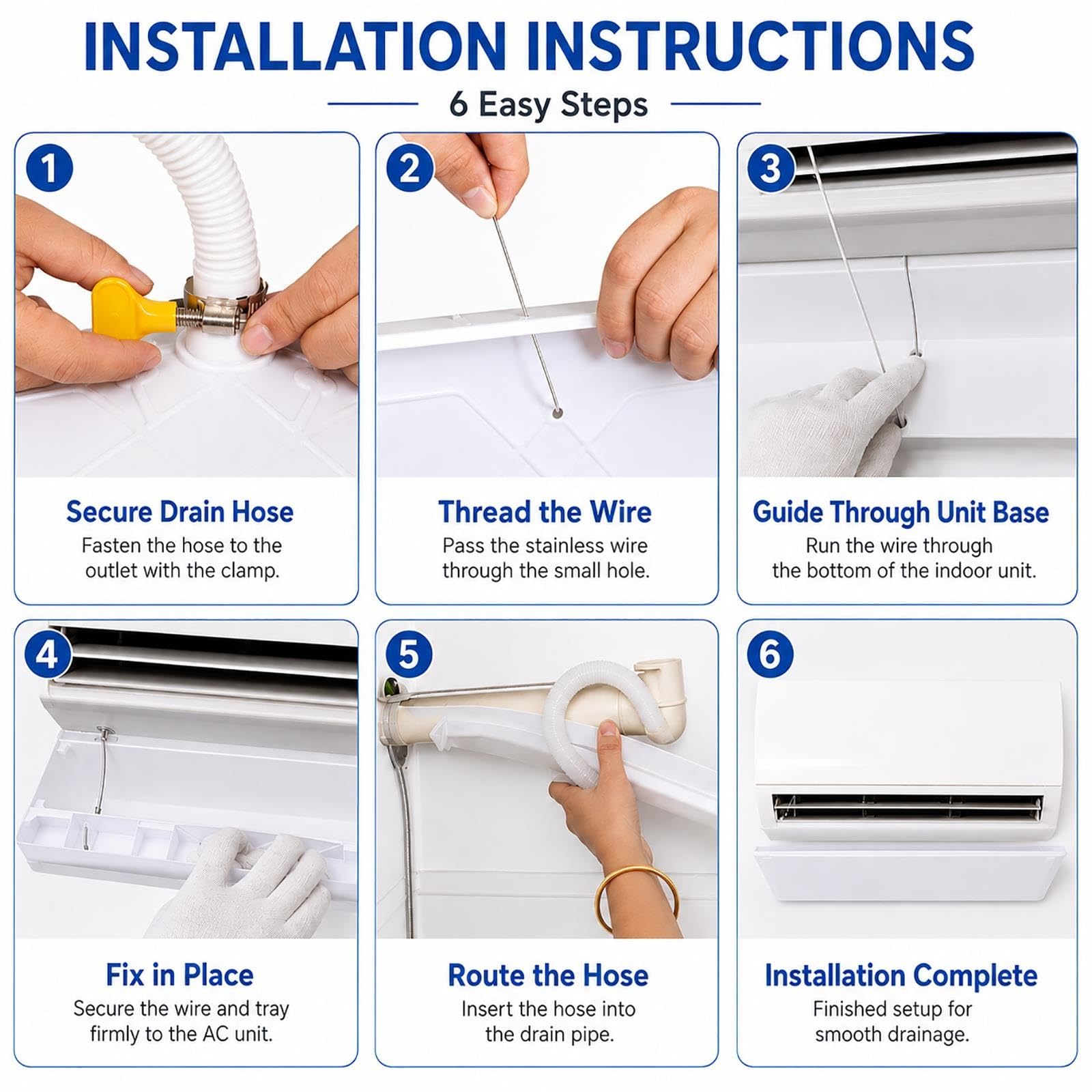 INSTALLATION INSTRUCTIONS

6 Easy Steps

1

Secure Drain Hose

Fasten the hose to the outlet with the clamp.

2

Thread the Wire

Pass the stainless wire through the small hole.

3

Guide Through Unit Base

Run the wire through the bottom of the indoor unit.

4

Fix in Place

Secure the wire and tray firmly to the AC unit.

5

Route the Hose

Insert the hose into the drain pipe.

6

Installation Complete

Finished setup for smooth drainage.