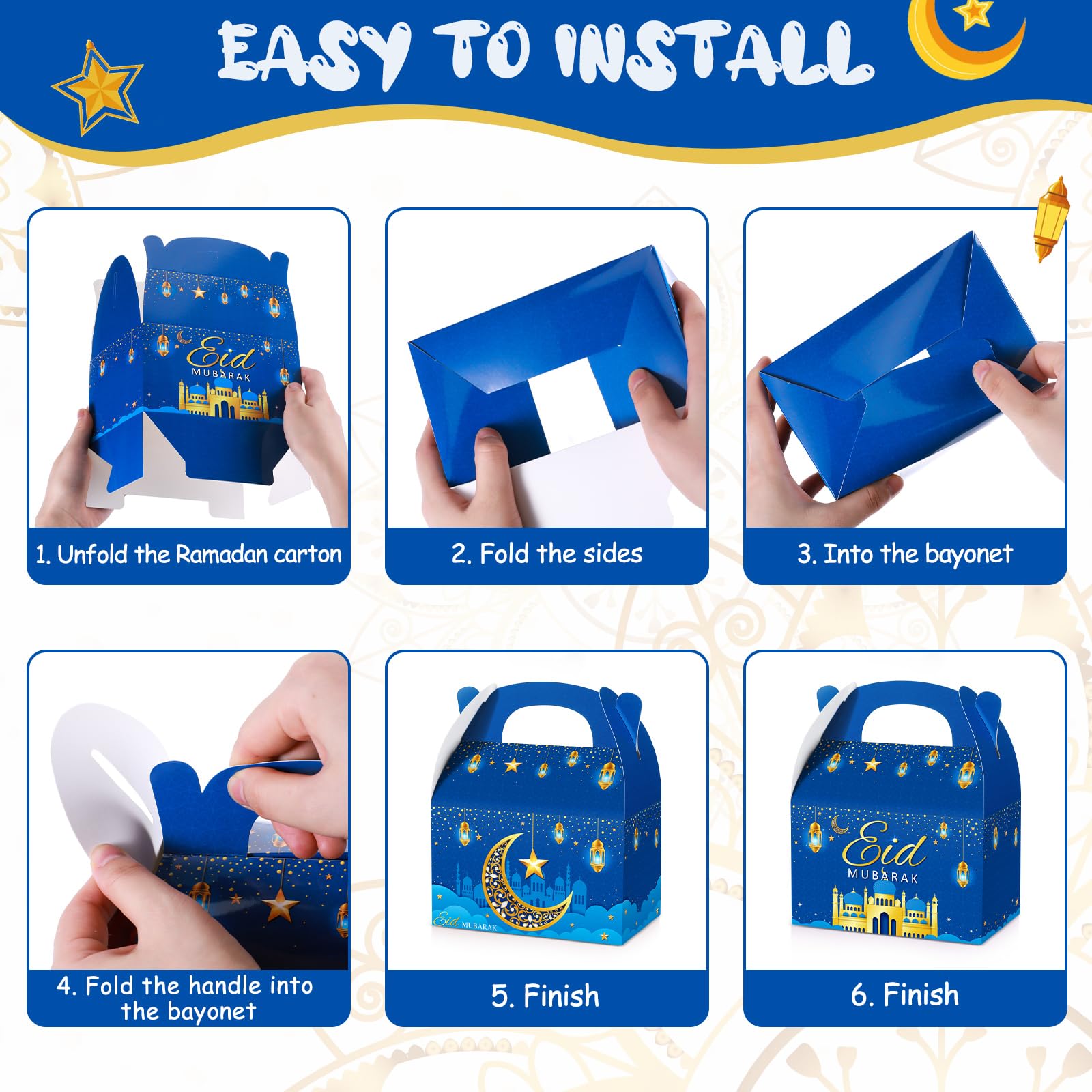 EASY TO INSTALL

Eid
MUBARAK

1. Unfold the Ramadan carton

2. Fold the sides

3. Into the bayonet

4. Fold the handle into the bayonet

Eid MUBARAK

5. Finish

Eid
MUBARAK

6. Finish