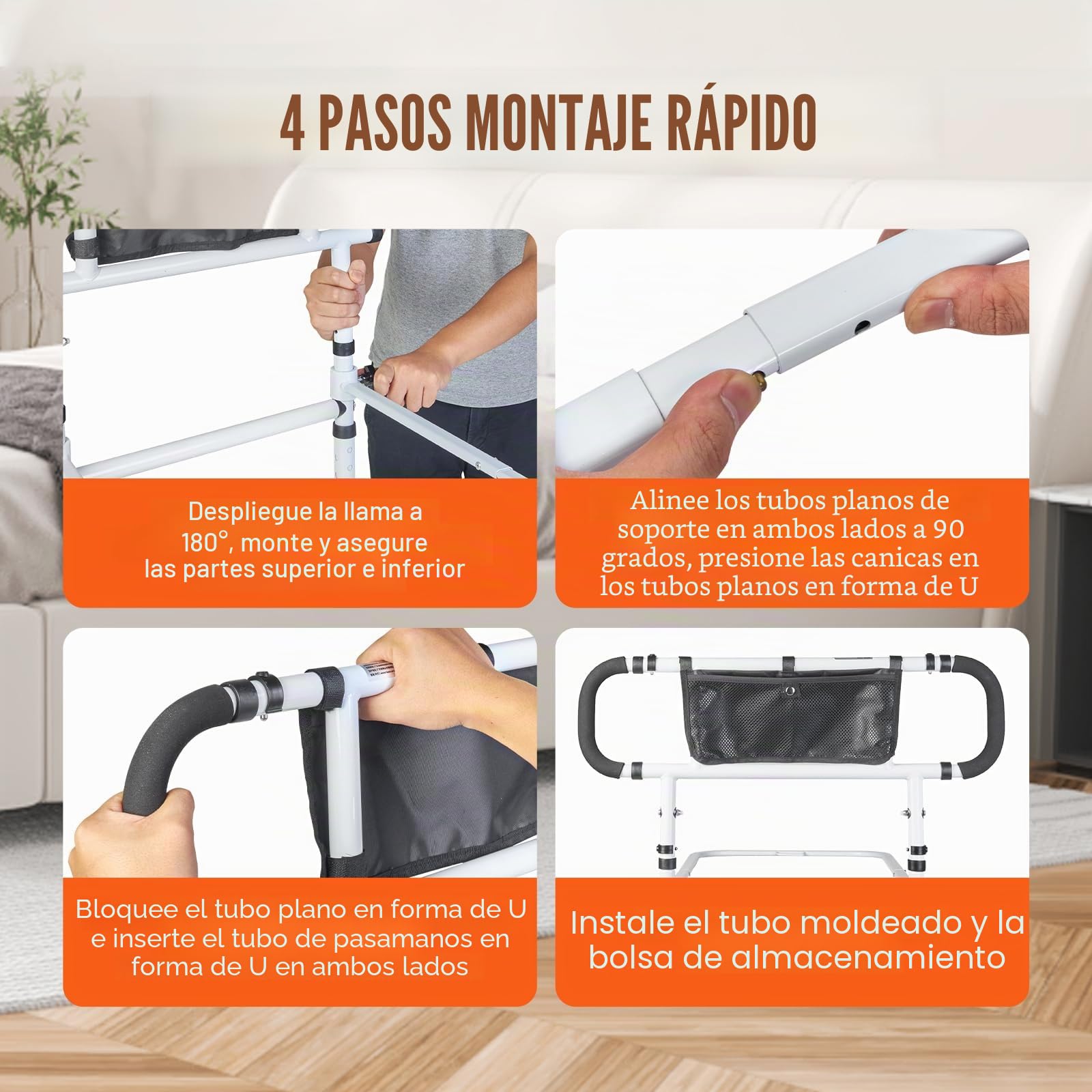 4 PASOS MONTAJE RÁPIDO

Despliegue la llama a 180°, monte y asegure las partes superior e inferior

Alinee los tubos planos de soporte en ambos lados a 90 grados, presione las canicas en los tubos planos en forma de U

Bloquee el tubo plano en forma de U e inserte el tubo de pasamanos en forma de U en ambos lados

Instale el tubo moldeado y la bolsa de almacenamiento