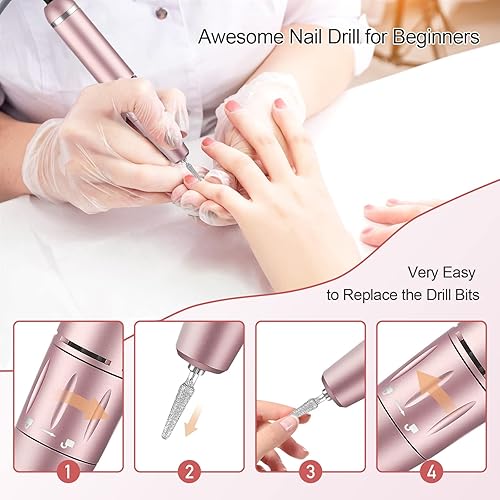 Awesome Nail Drill for Beginners

Very Easy
to Replace the Drill Bits

1

2

3

4