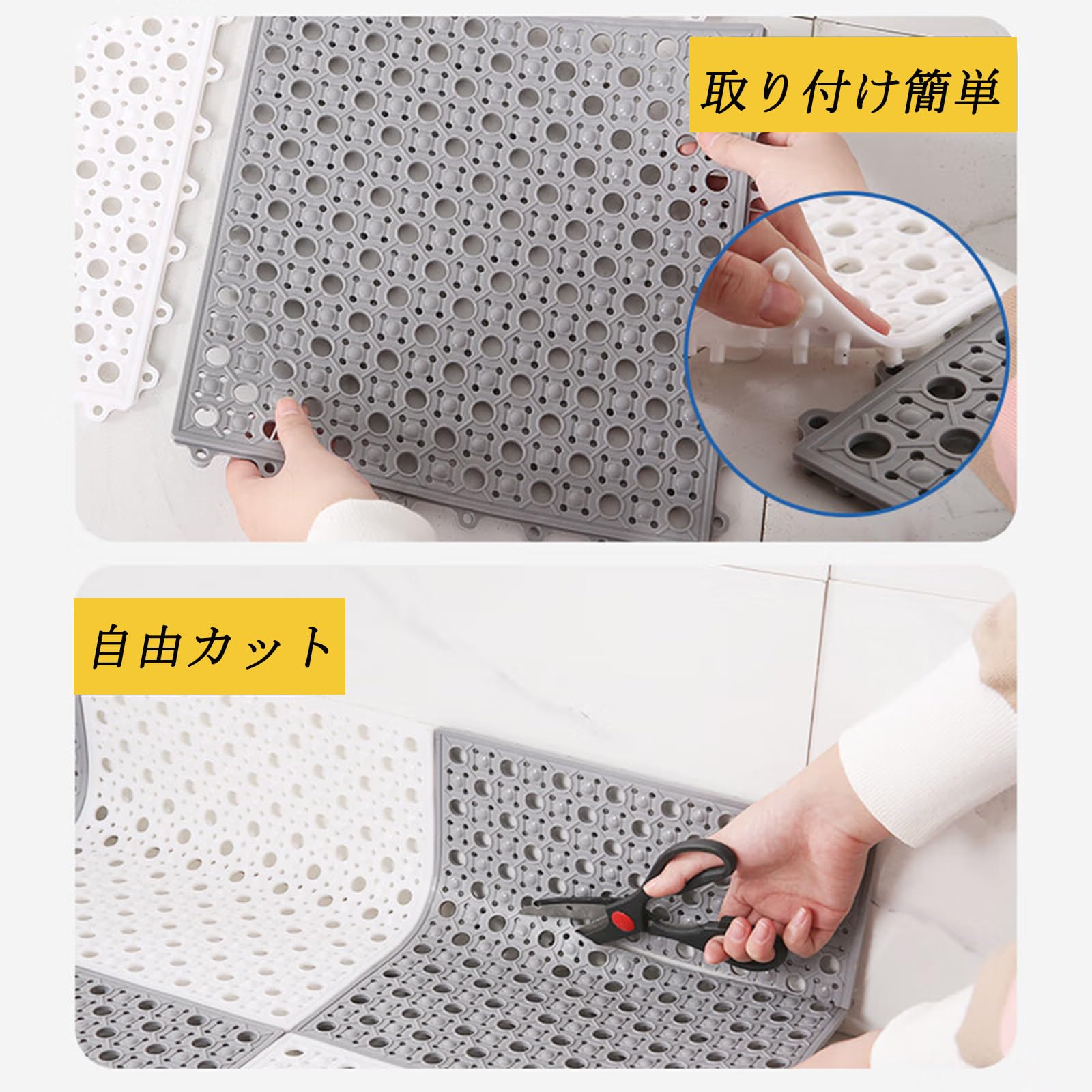 取り付け簡単

自由カット