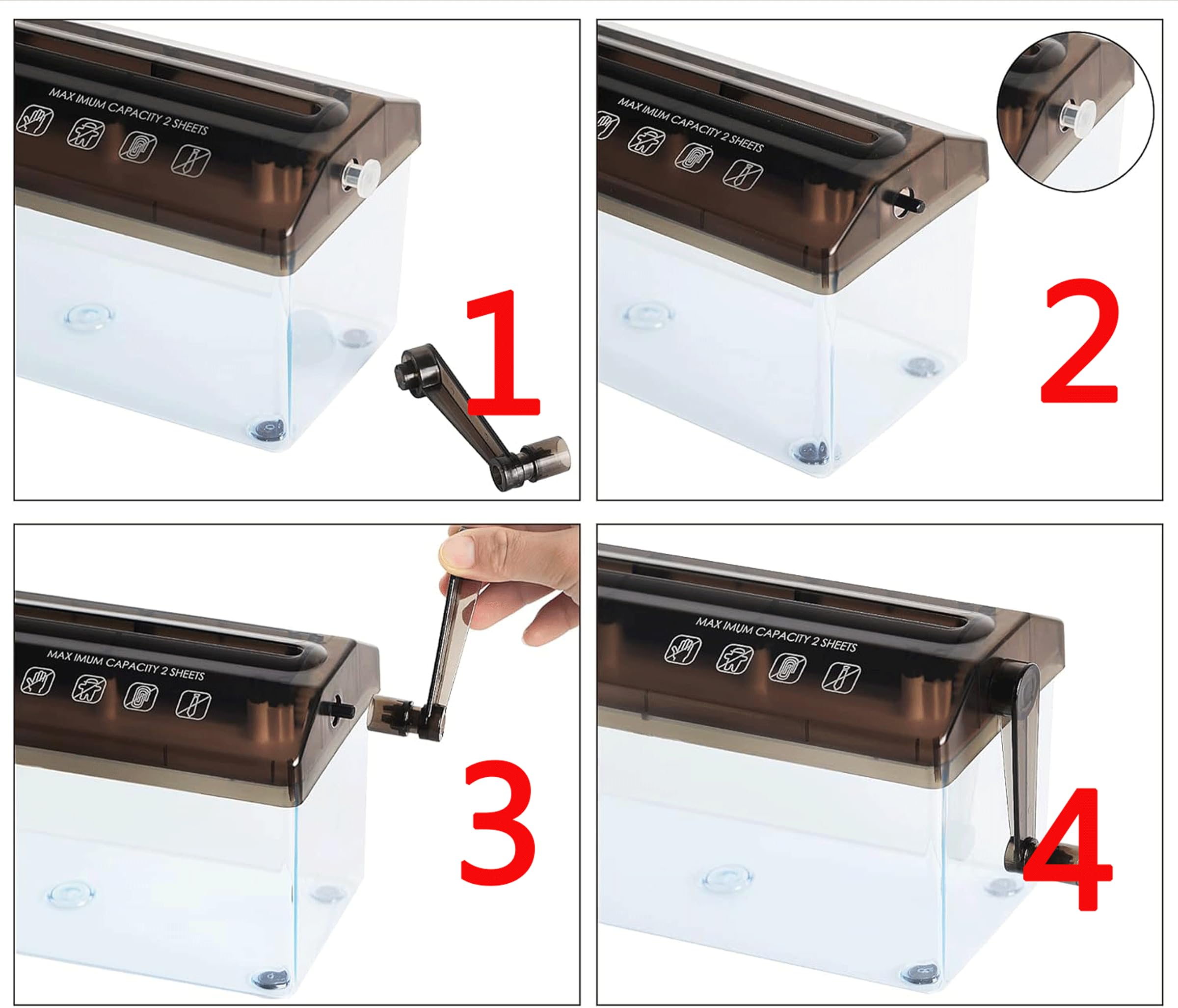 MAX IMUM CAPACITY 2 SHEETS

1

MAX IMUM CAPACITY 2 SHEETS

2

MAX IMUM CAPACITY 2 SHEETS

3

MAX IMUM CAPACITY 2 SHEETS

4