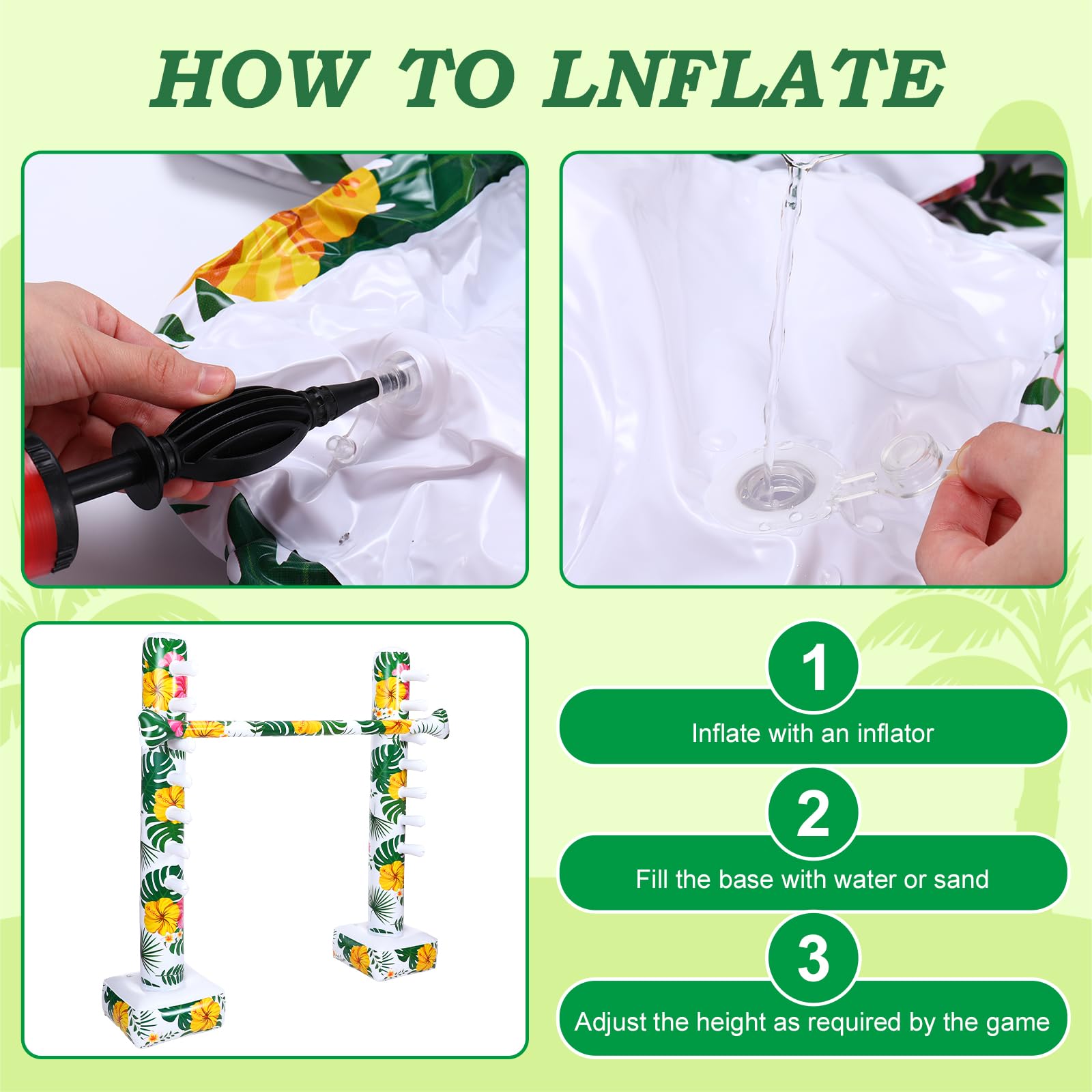 HOW TO LNFLATE

1

Inflate with an inflator

2

Fill the base with water or sand

3

Adjust the height as required by the game