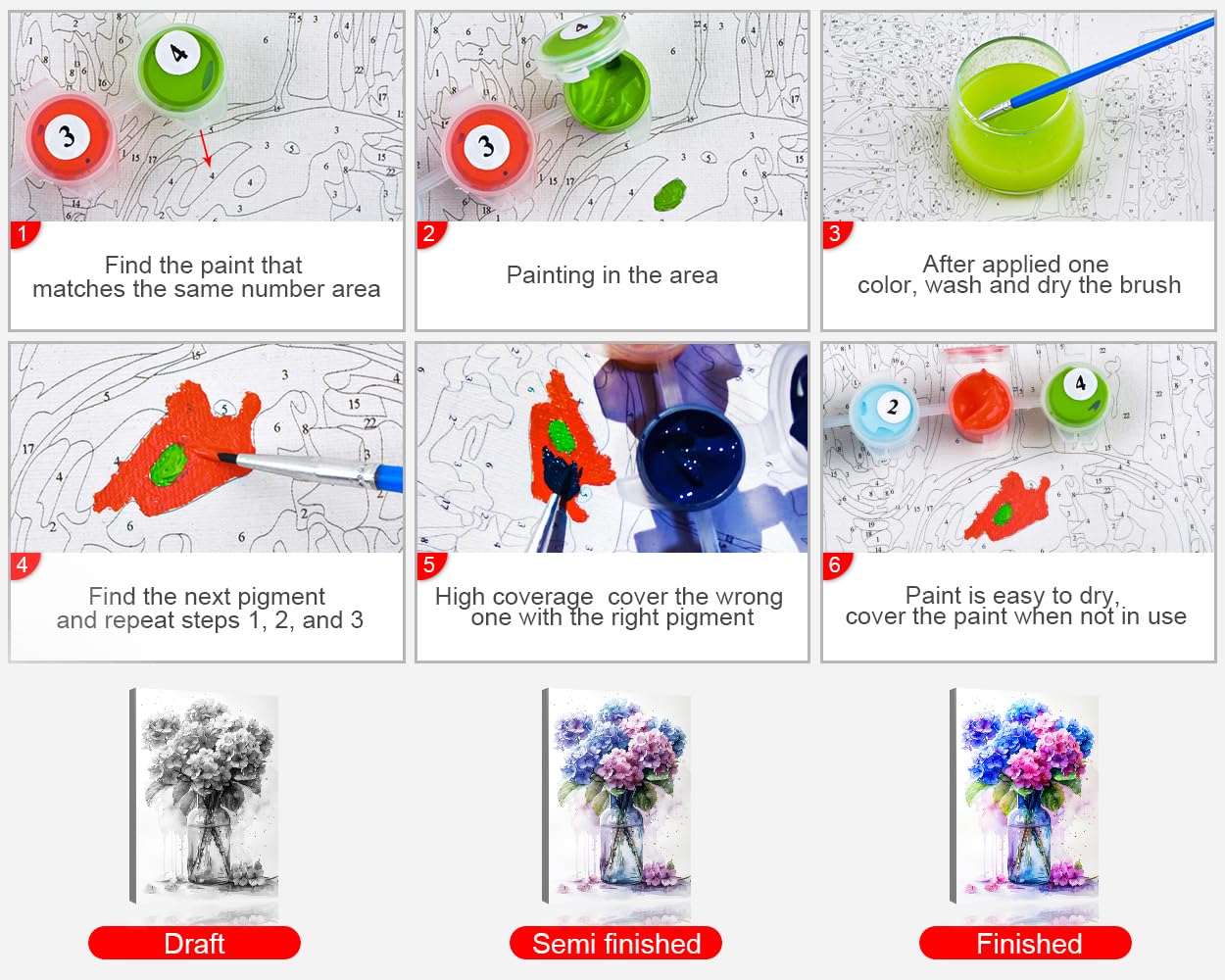 1
Find the paint that matches the same number area

2
Painting in the area

3
After applied one color, wash and dry the brush

4
Find the next pigment and repeat steps 1, 2, and 3

5
High coverage cover the wrong one with the right pigment

6
Paint is easy to dry, cover the paint when not in use

Draft

Semi finished

Finished