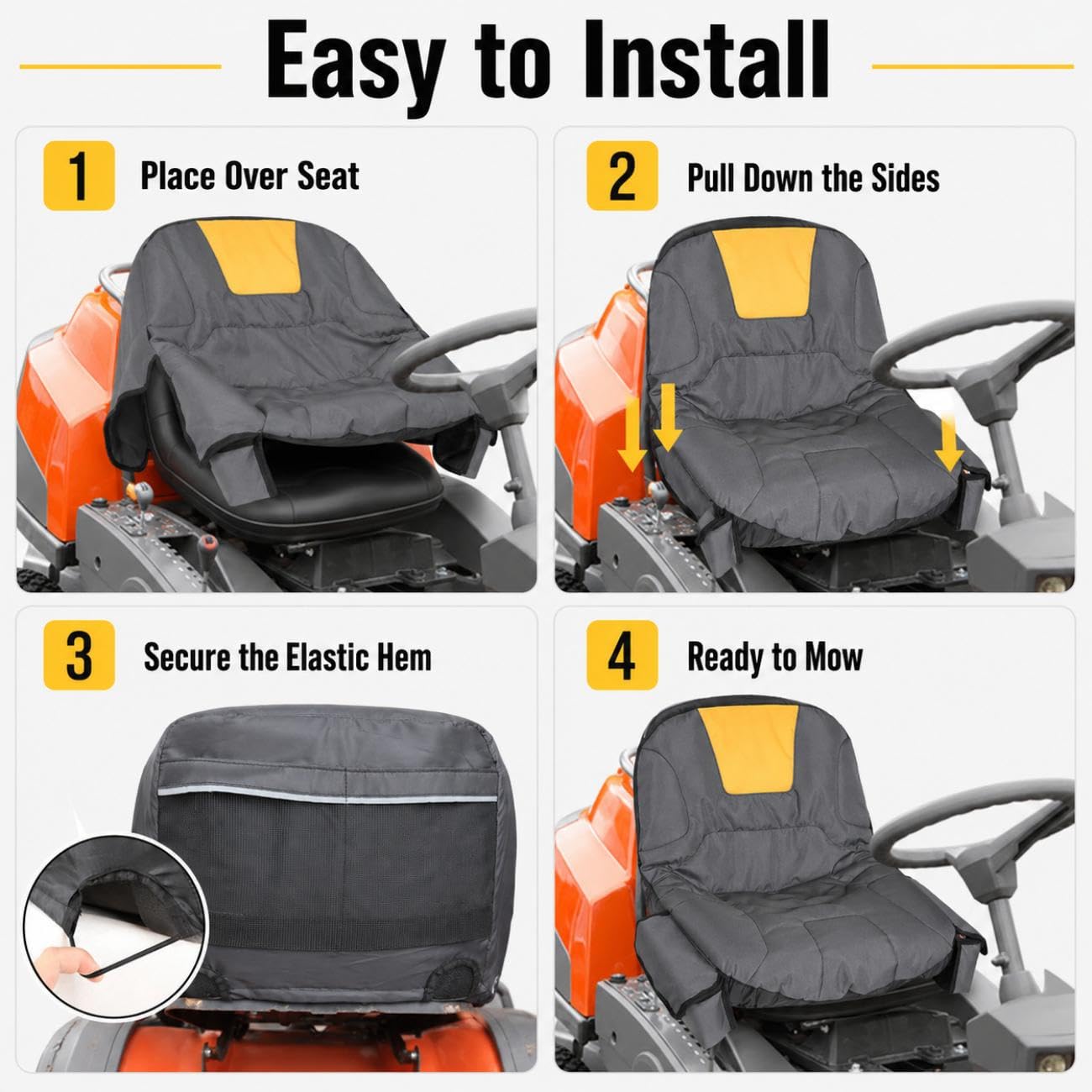 Easy to Install

1 Place Over Seat

2 Pull Down the Sides

3 Secure the Elastic Hem

4 Ready to Mow