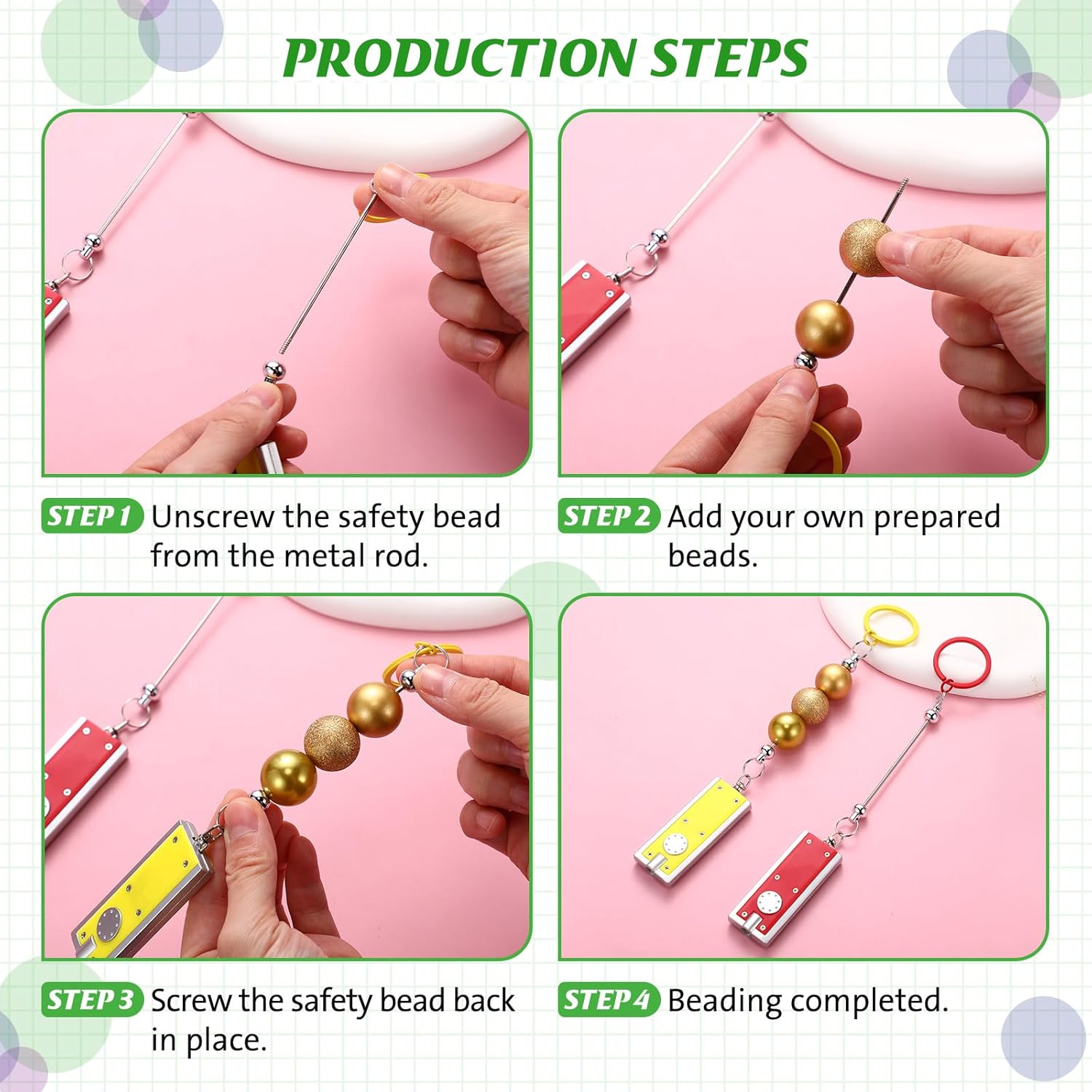 PRODUCTION STEPS

STEP 1 Unscrew the safety bead from the metal rod.

STEP 2 Add your own prepared beads.

STEP 3 Screw the safety bead back in place.

STEP 4 Beading completed.